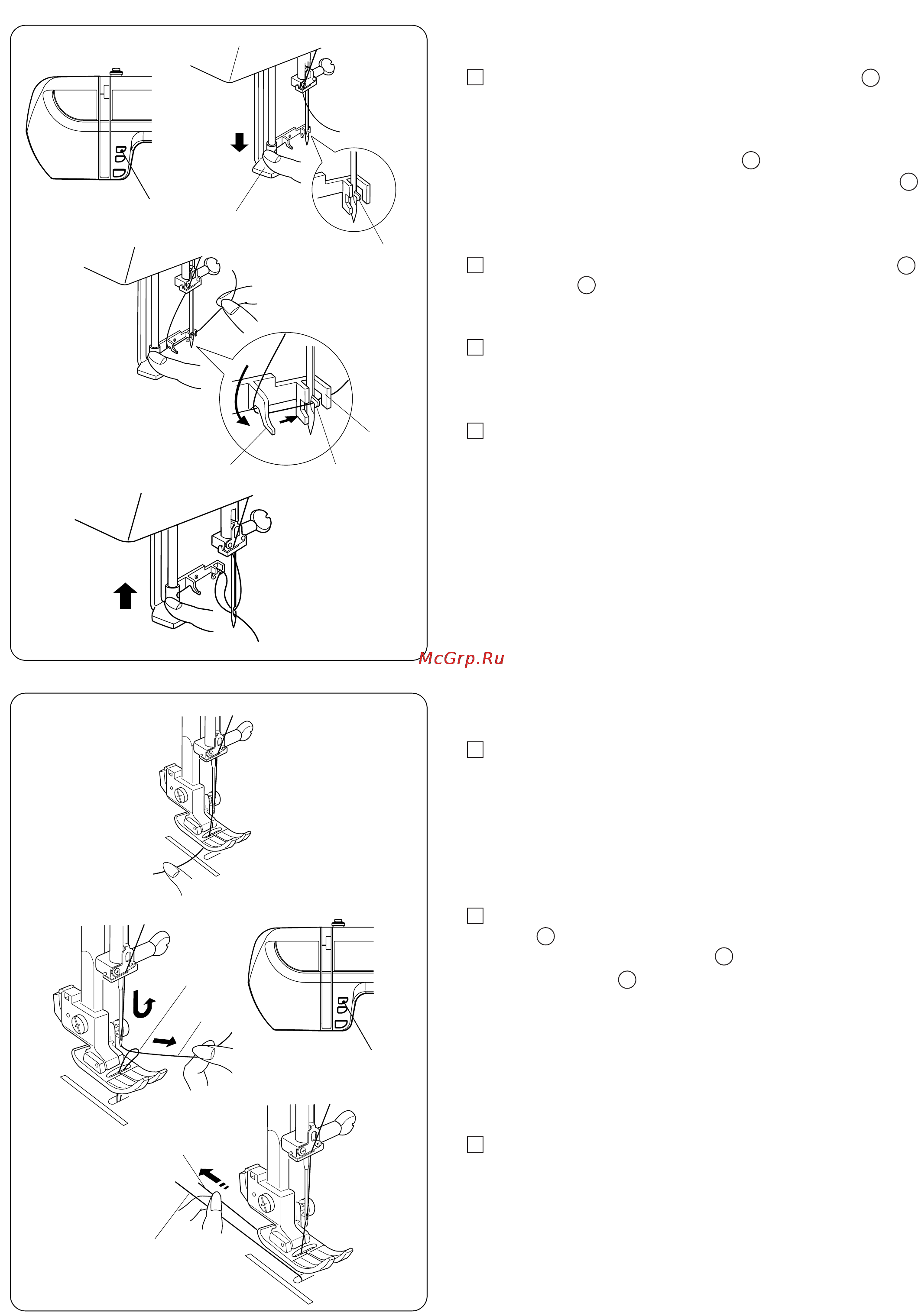 McGrp.Ru