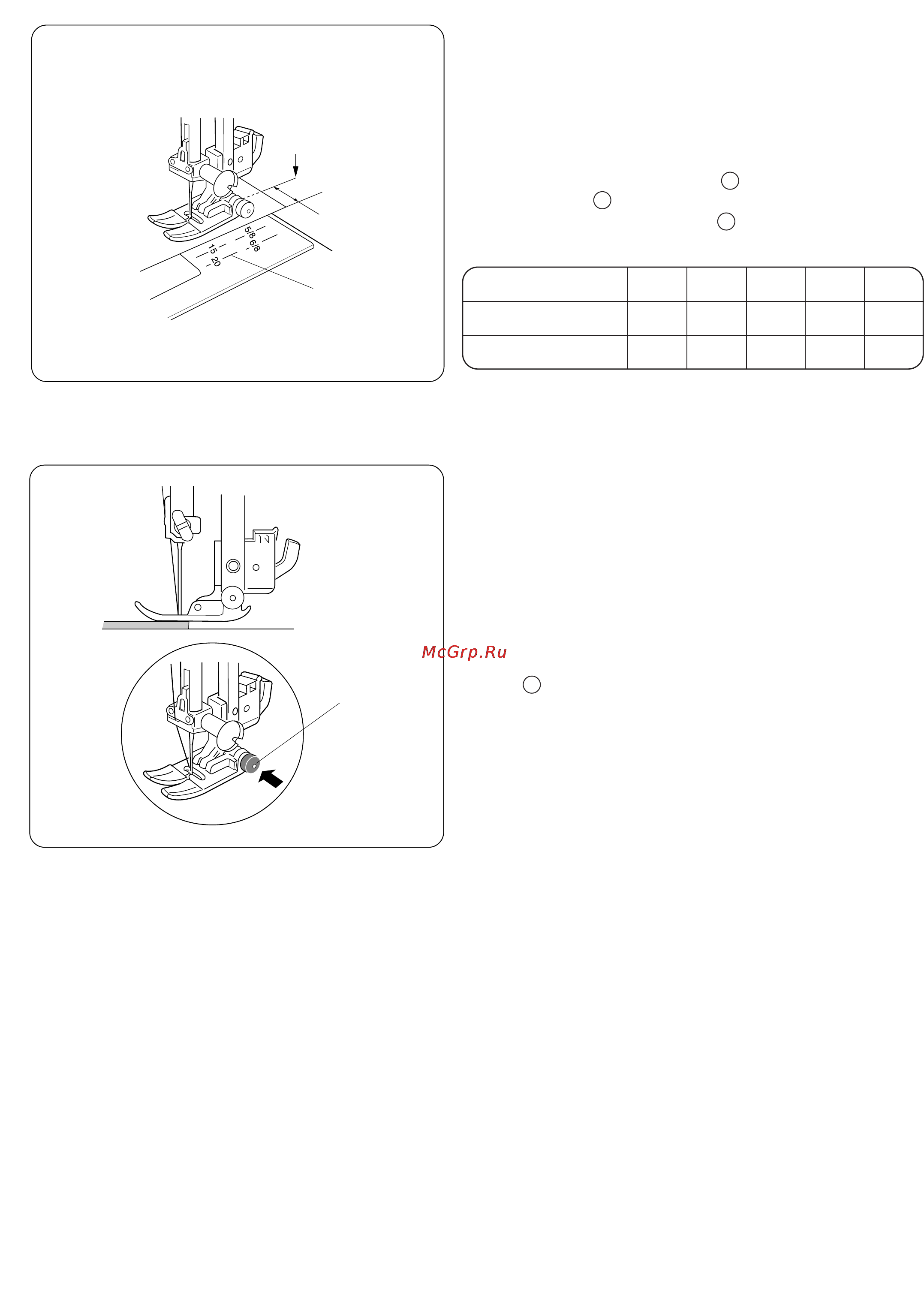 5/8 6/8
15 20

McGrp.Ru