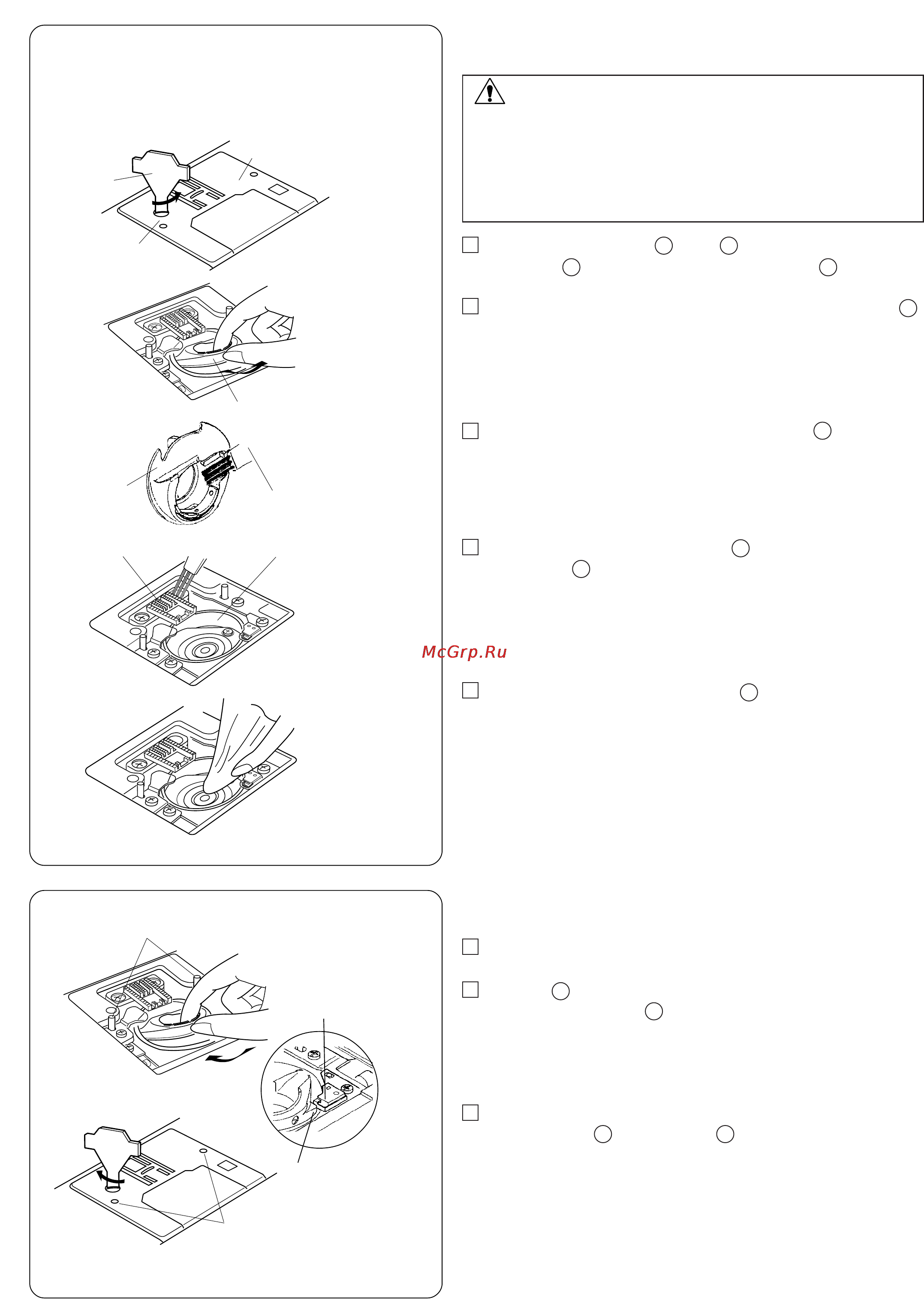 McGrp.Ru