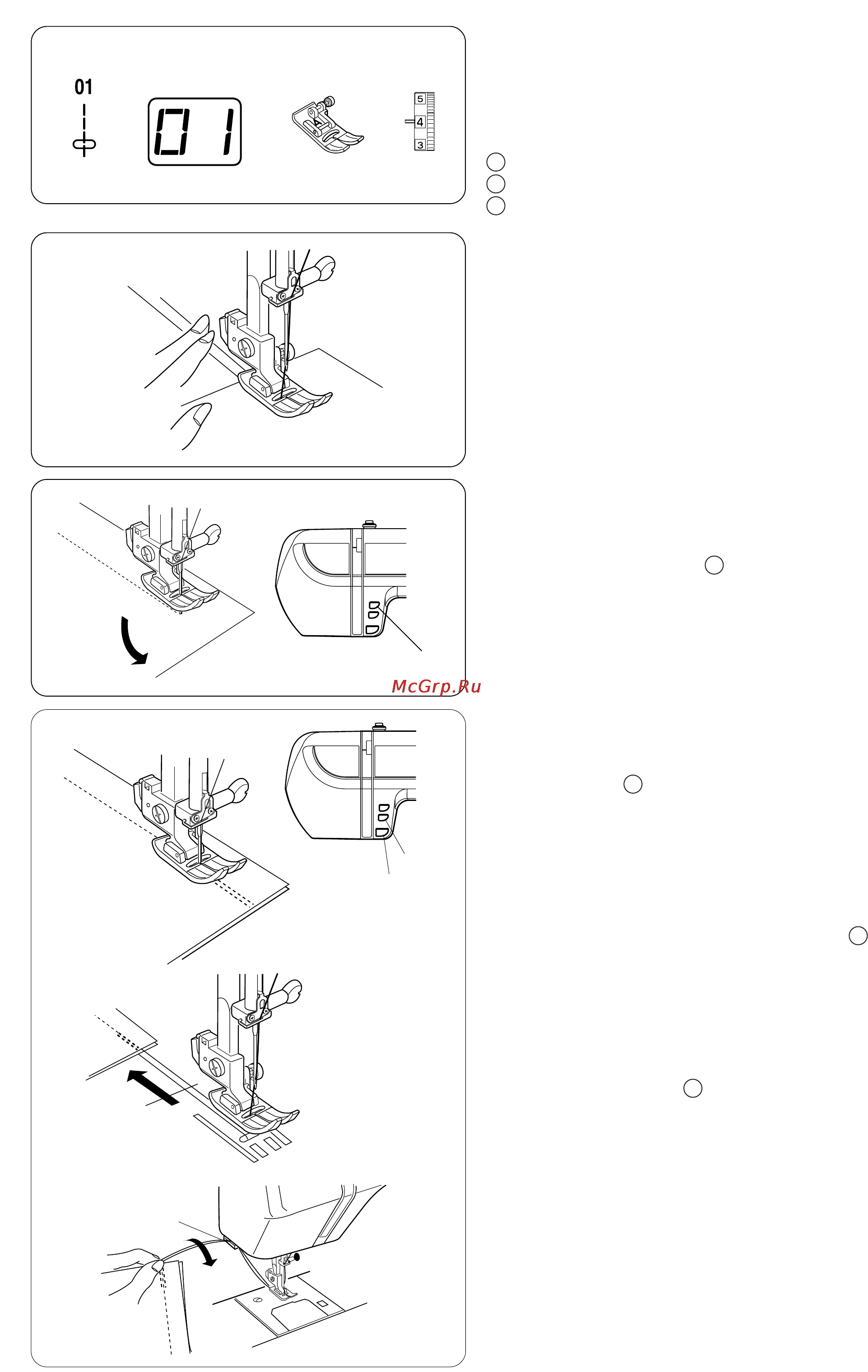 01

01

A

5
4
3

McGrp.Ru