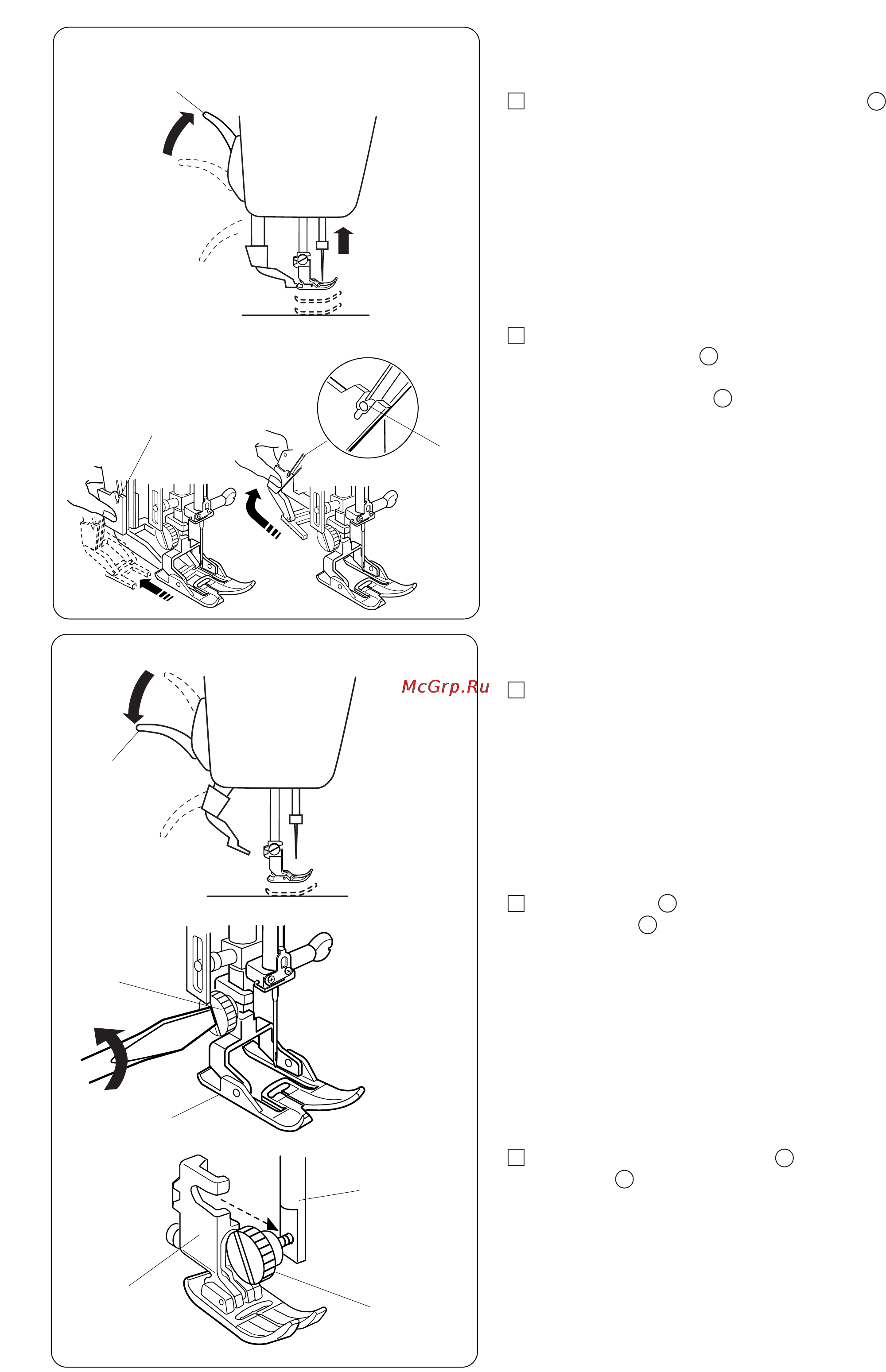 McGrp.Ru