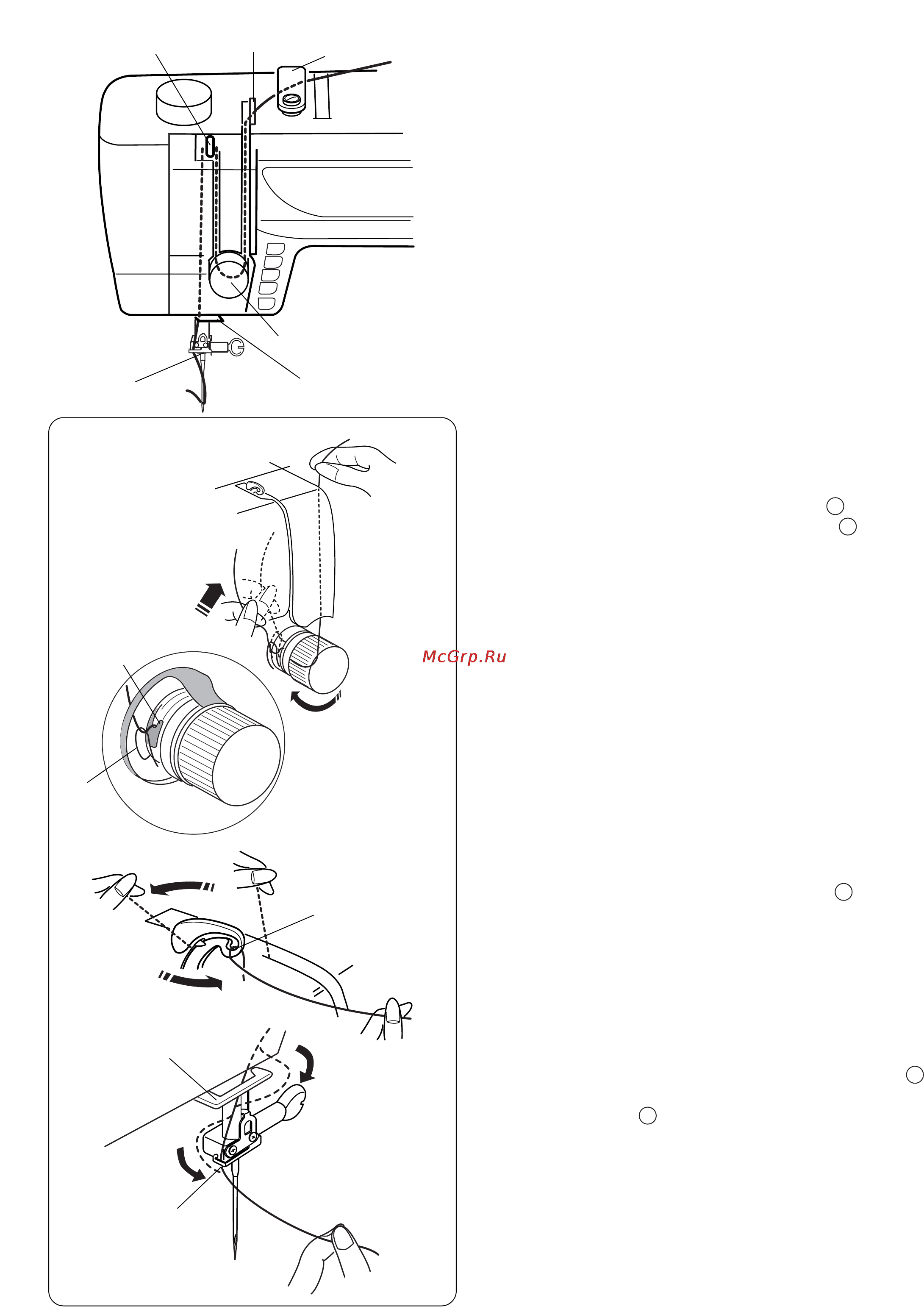 McGrp.Ru