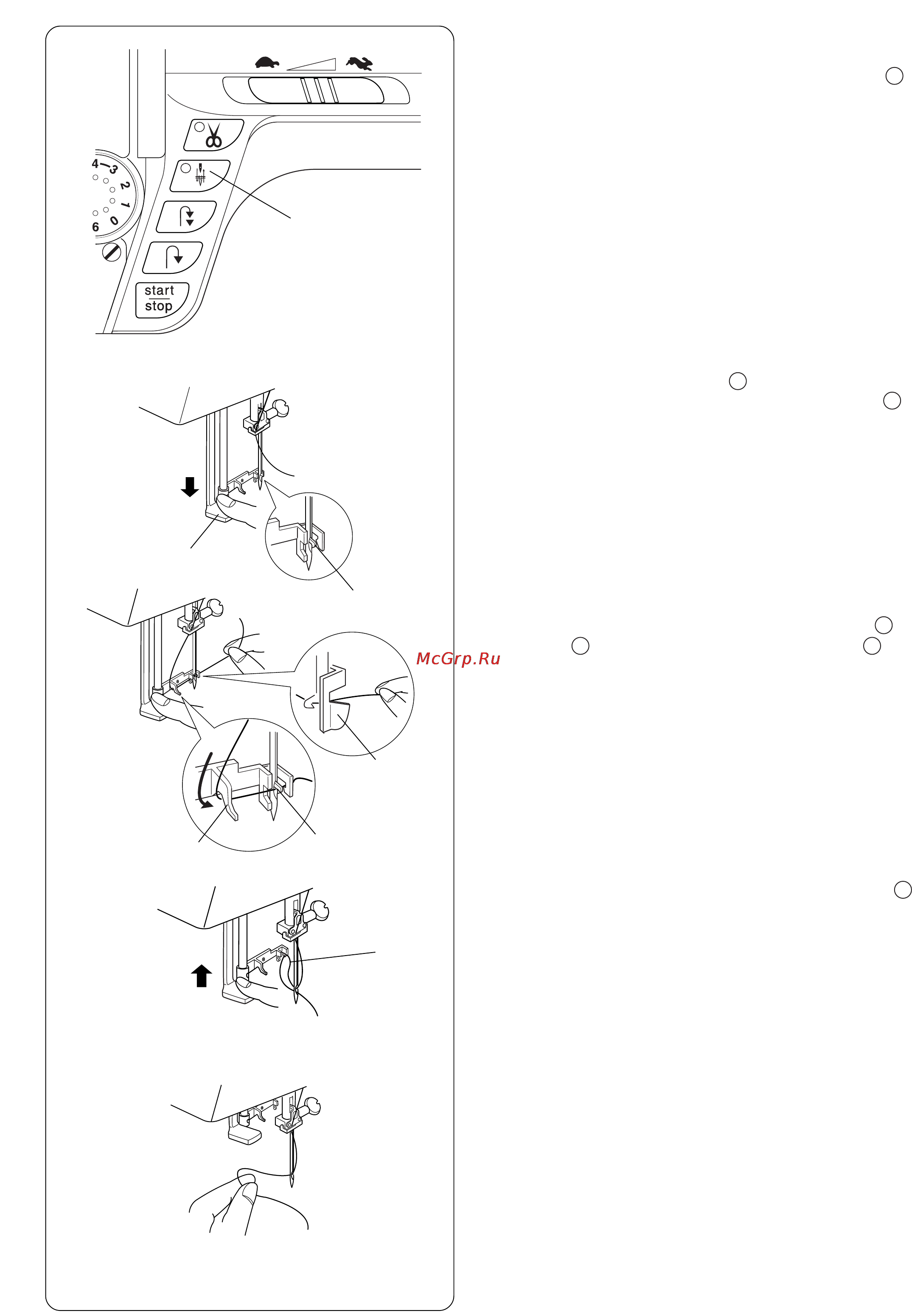 4
3
2
1
0
6
start
stop
McGrp.Ru