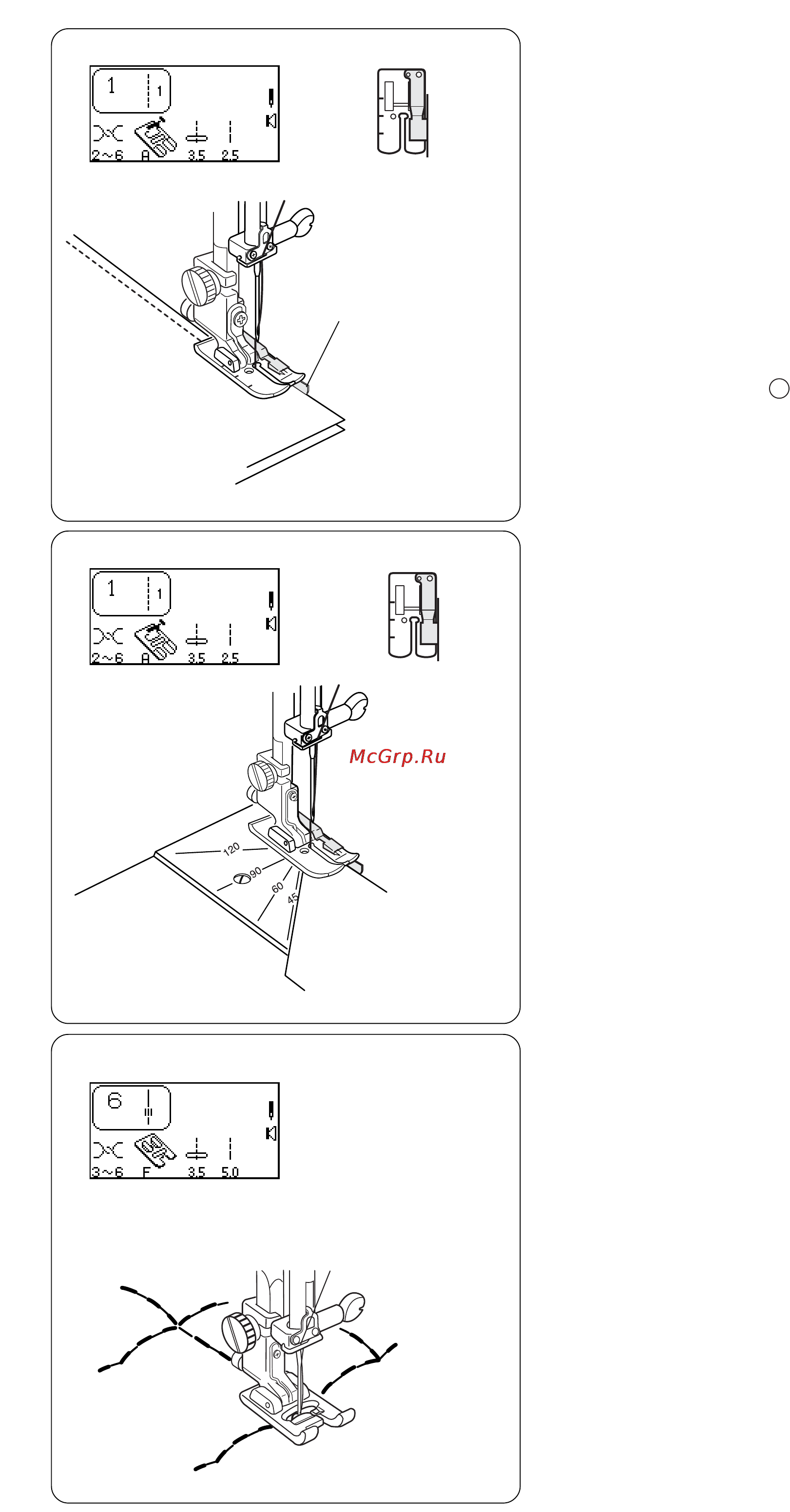 1 1
2~6 A 3.5 2.5

1 1
2~6 A 3.5 2.5

McGrp.Ru

120
90
60
45

6
3~6 F 3.5 5.0