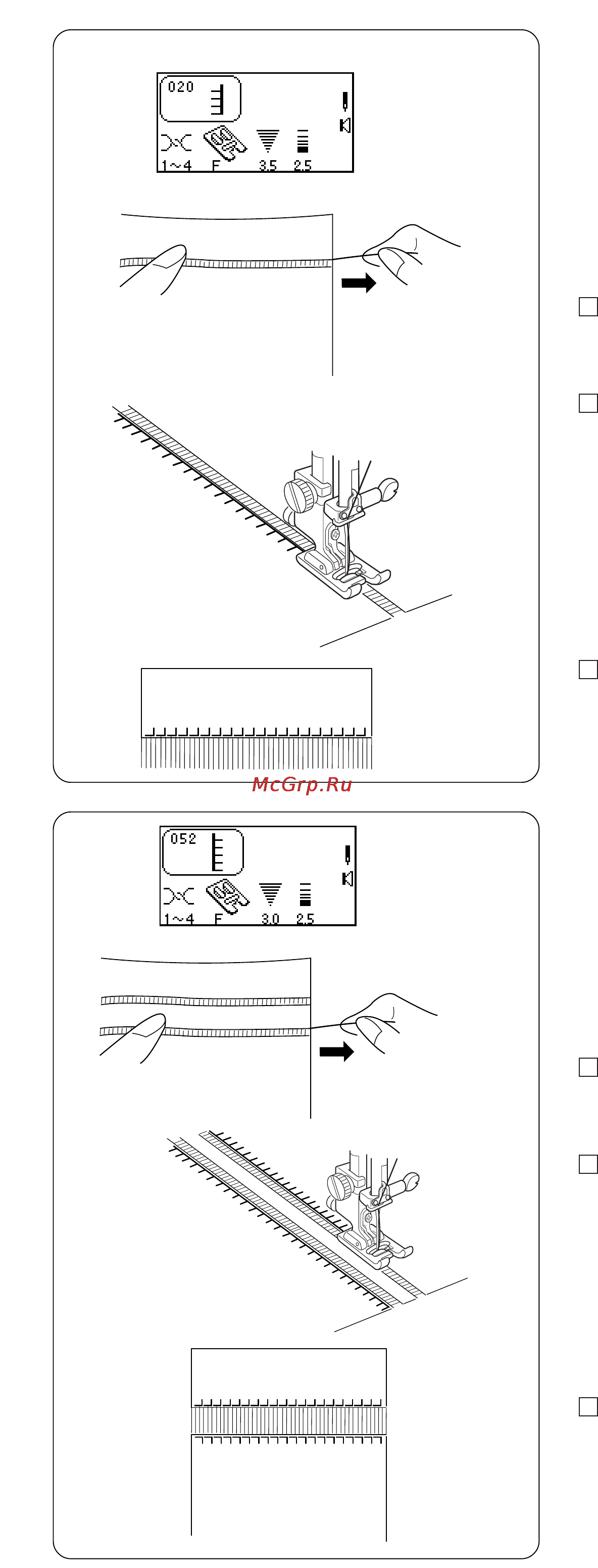 020

1~4 F 3.5 2.5

McGrp.Ru

052

1~4 F 3.0 2.5