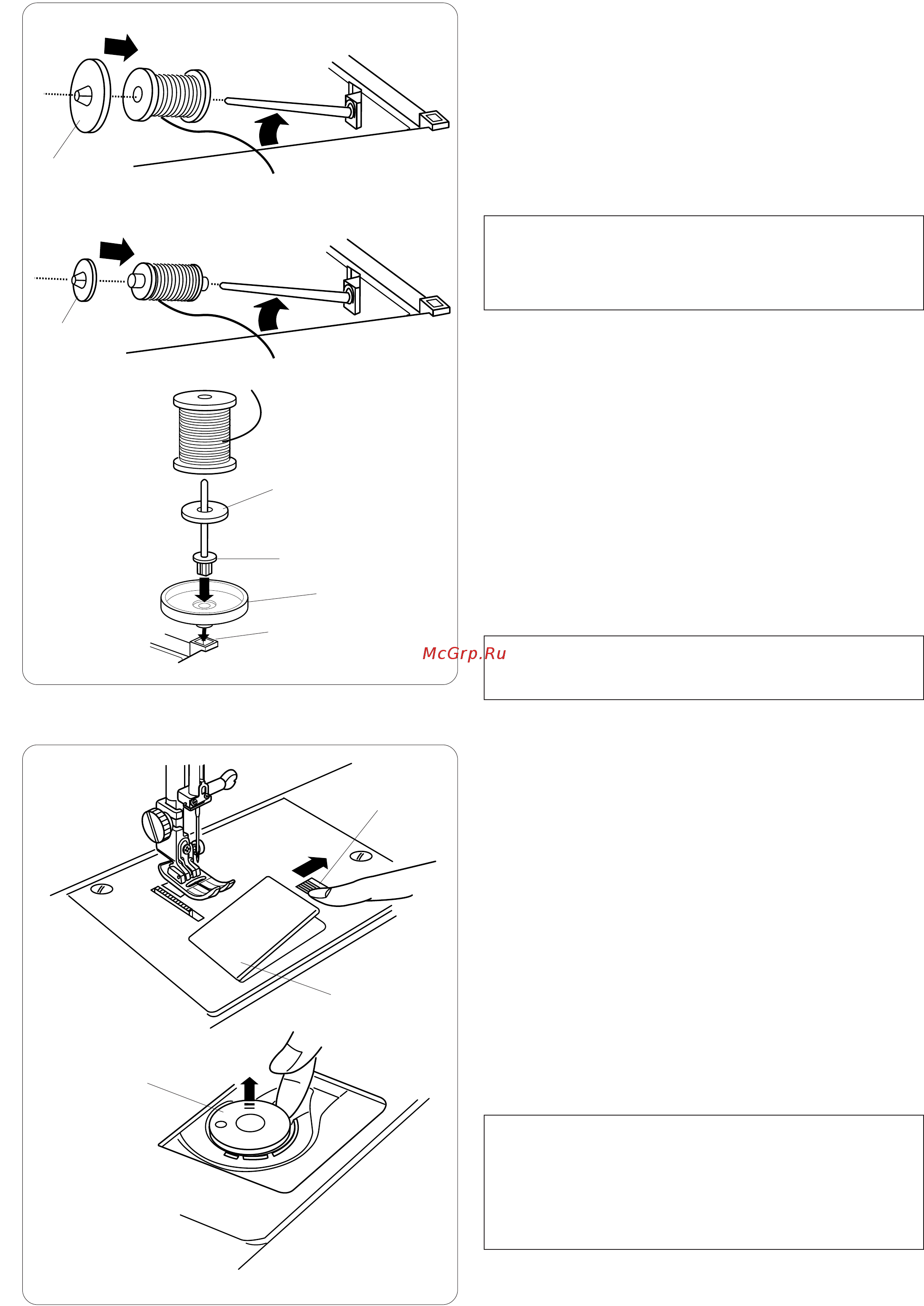 McGrp.Ru