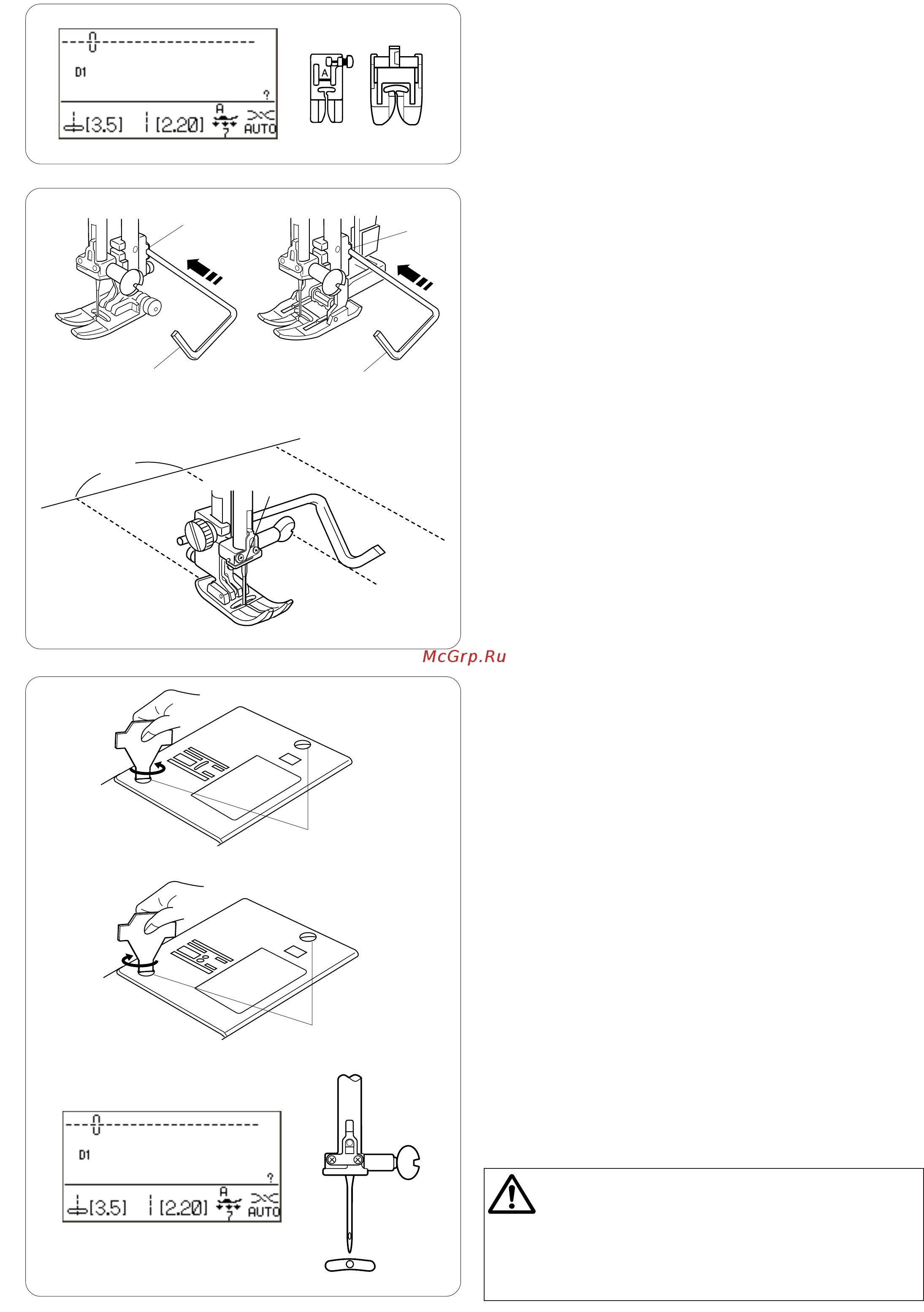 D1

?

[3.5] [2.20] A AUTO

A

McGrp.Ru

D1

?

[3.5] [2.20] A AUTO