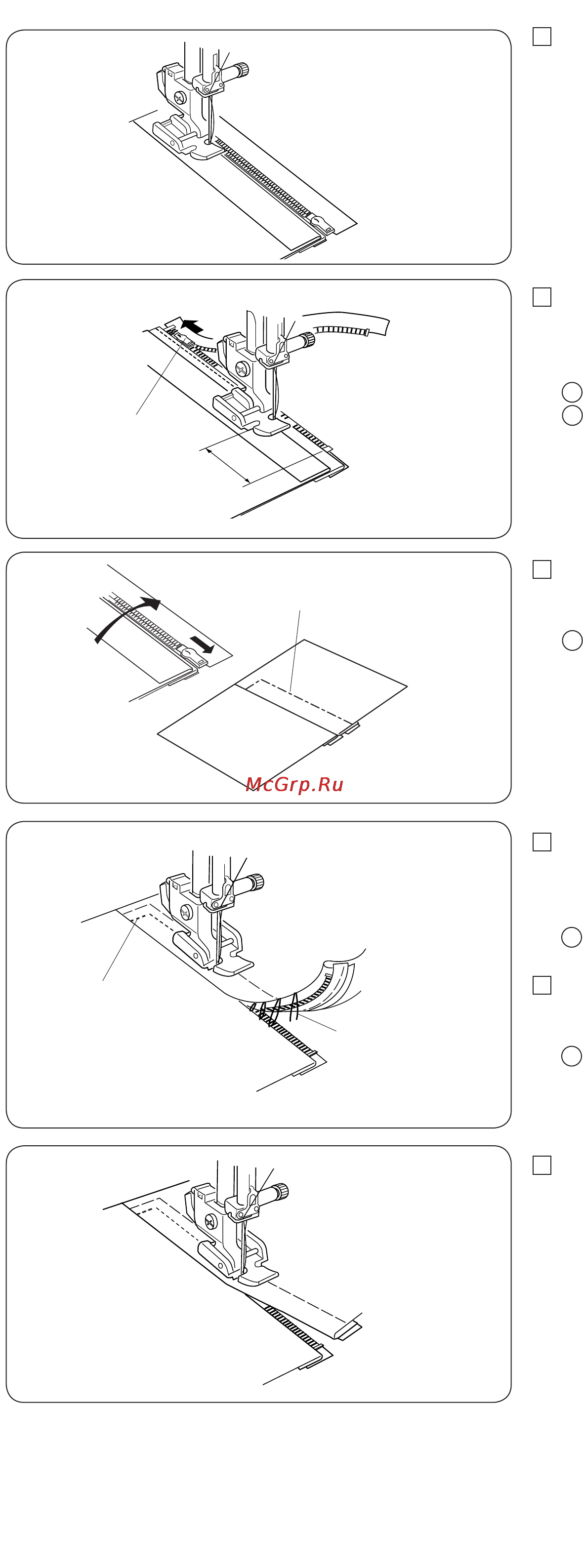 McGrp.Ru