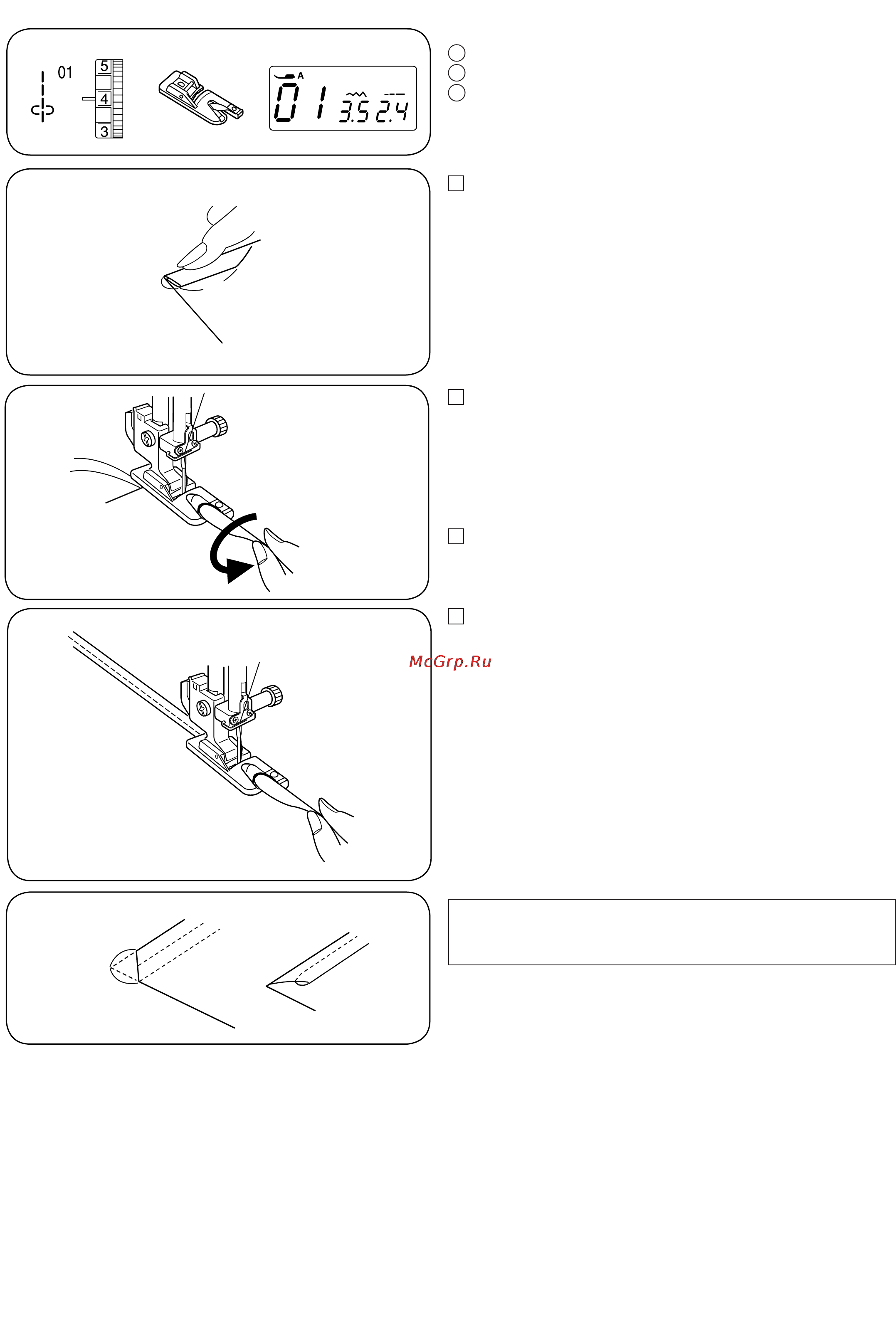 01

5
4
3

A
01 3.5 2.4

McGrp.Ru