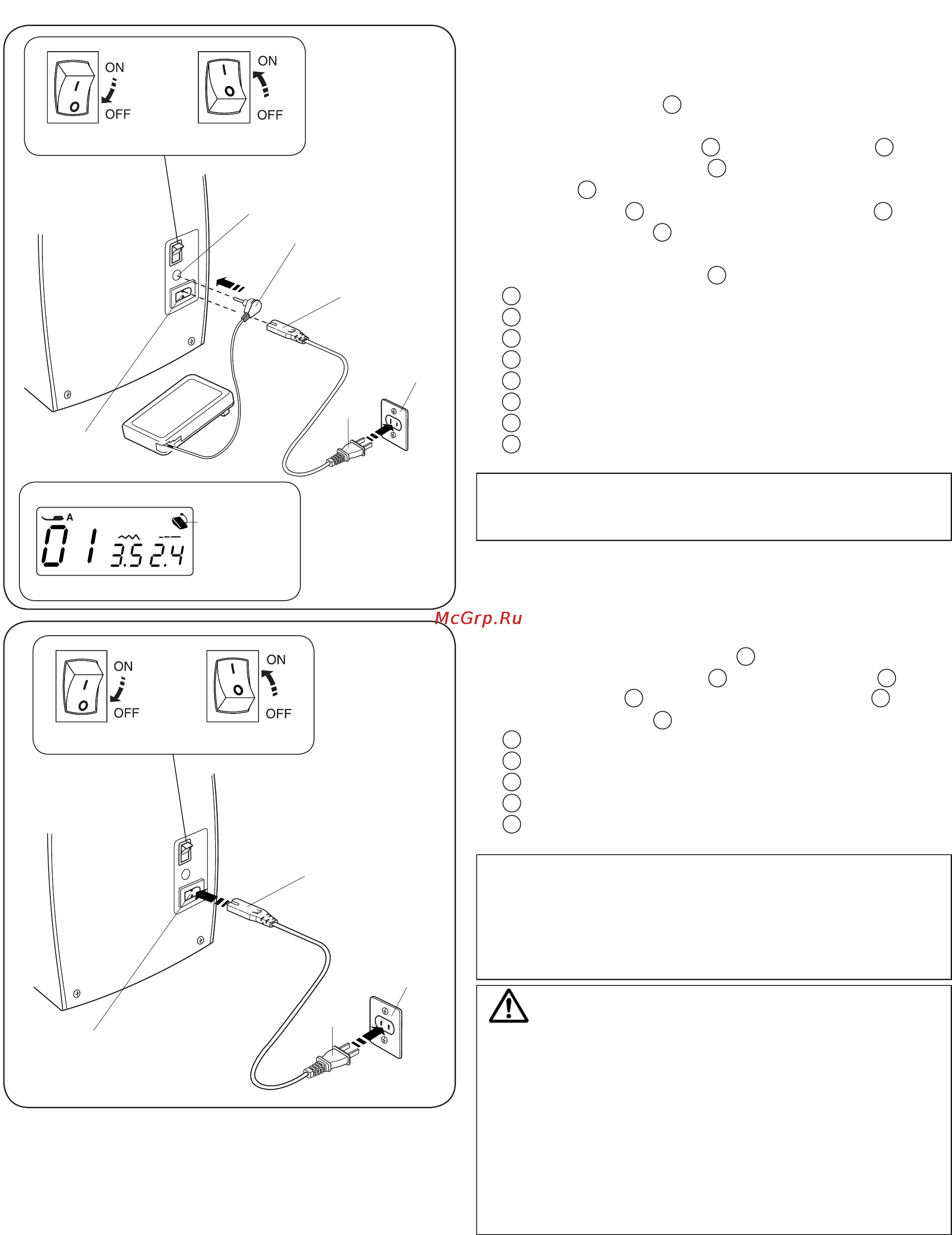 ON
OFF
ON
OFF

A
01 3.5 2.4

McGrp.Ru

ON
OFF
ON
OFF