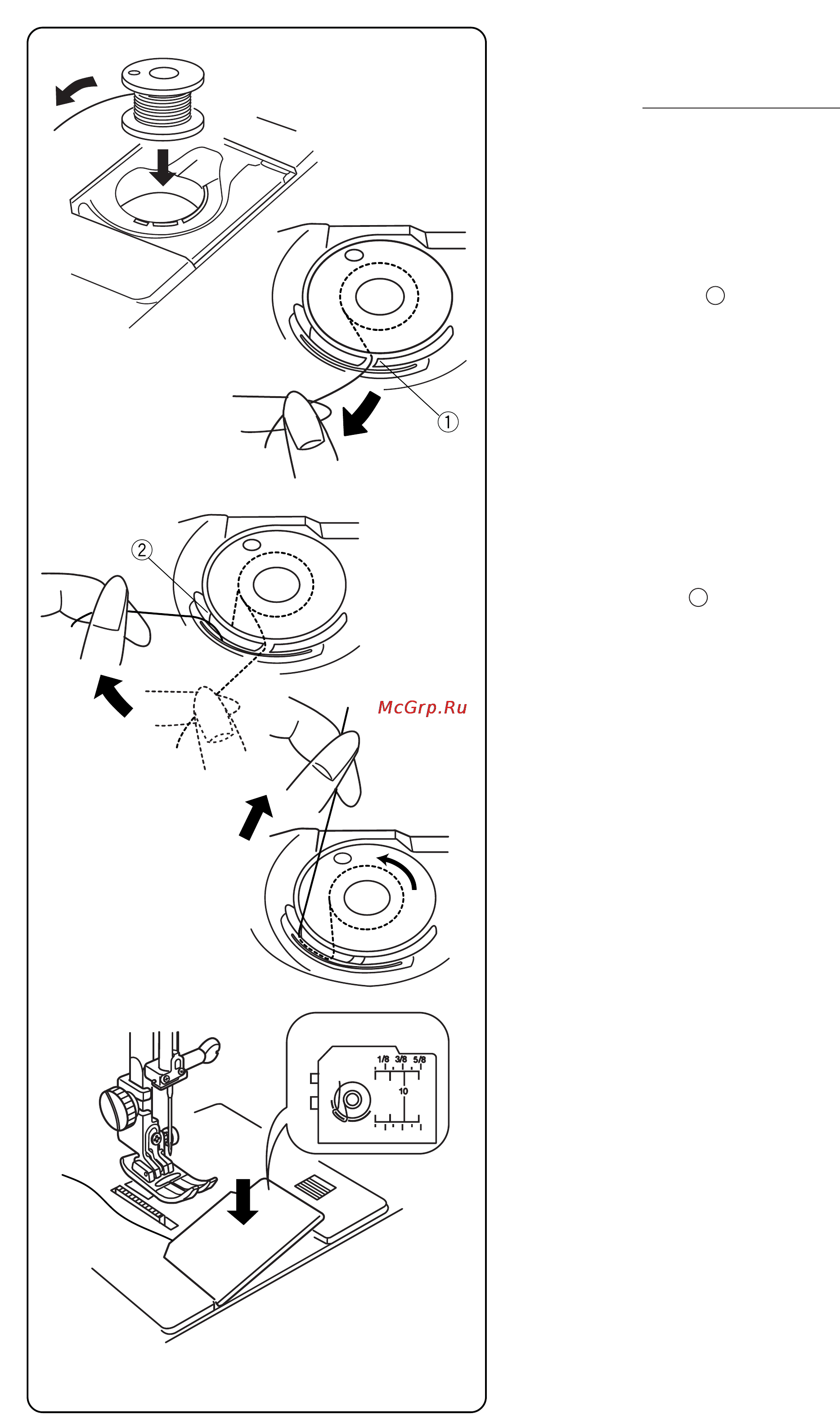 ①

②

McGrp.Ru

1/8 3/8 5/8

10