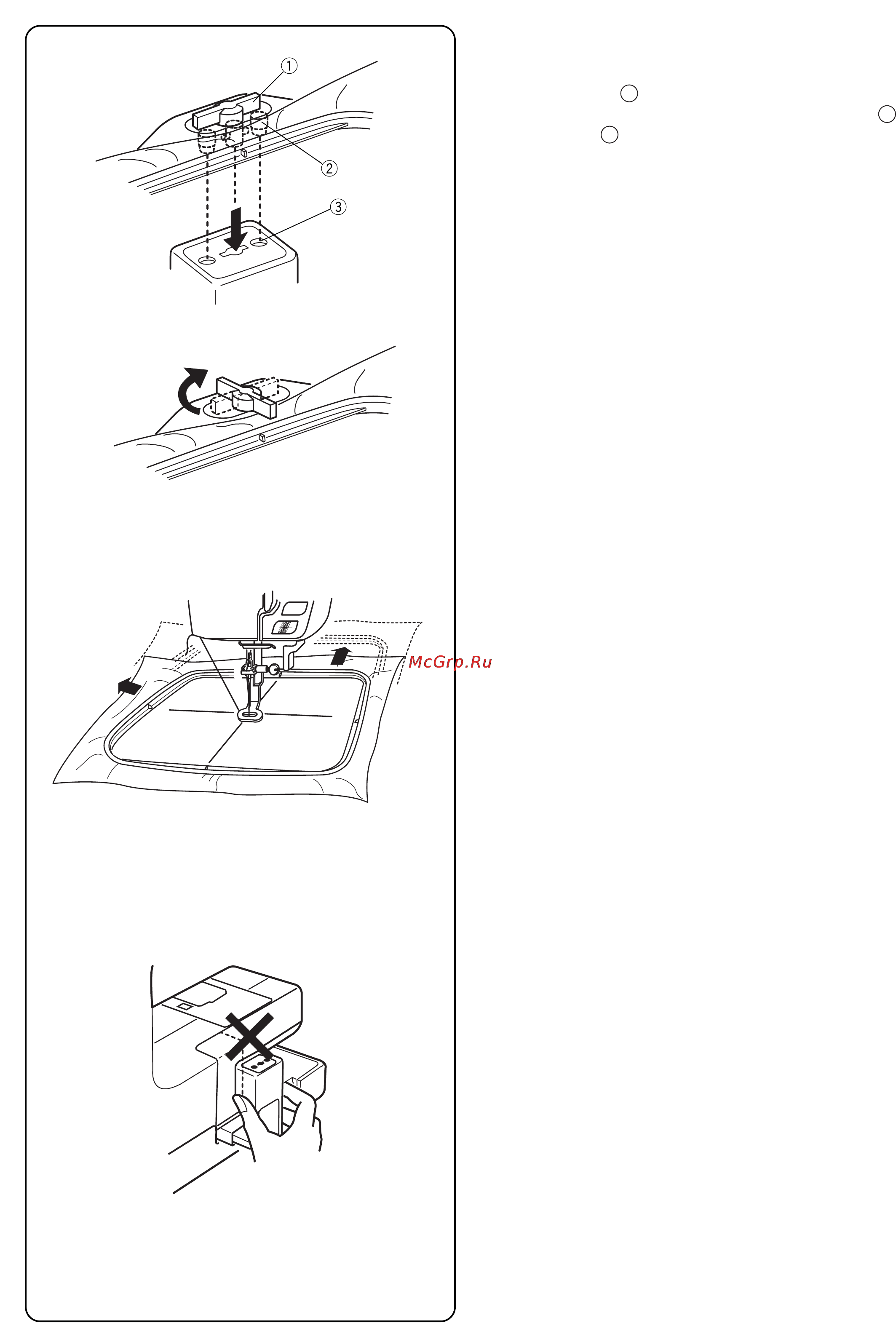 ①
②
③
McGrp.Ru