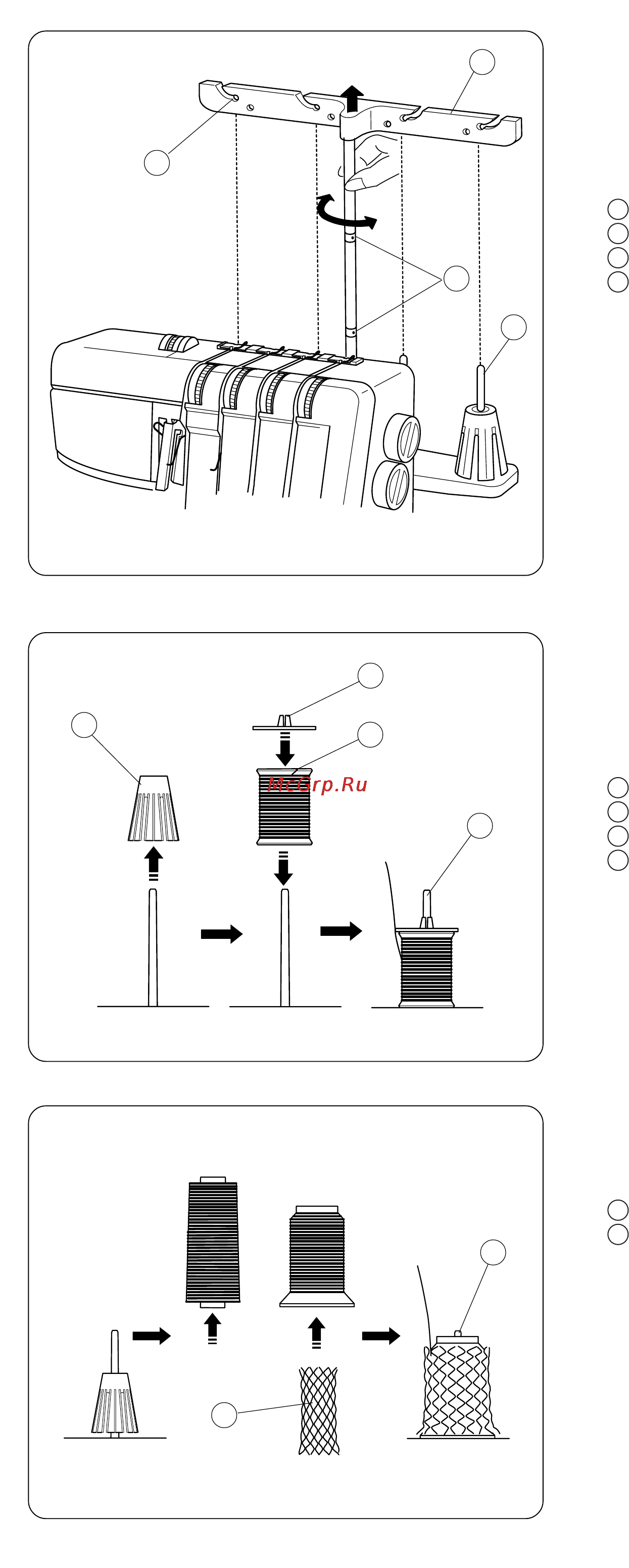 McGrp.Ru