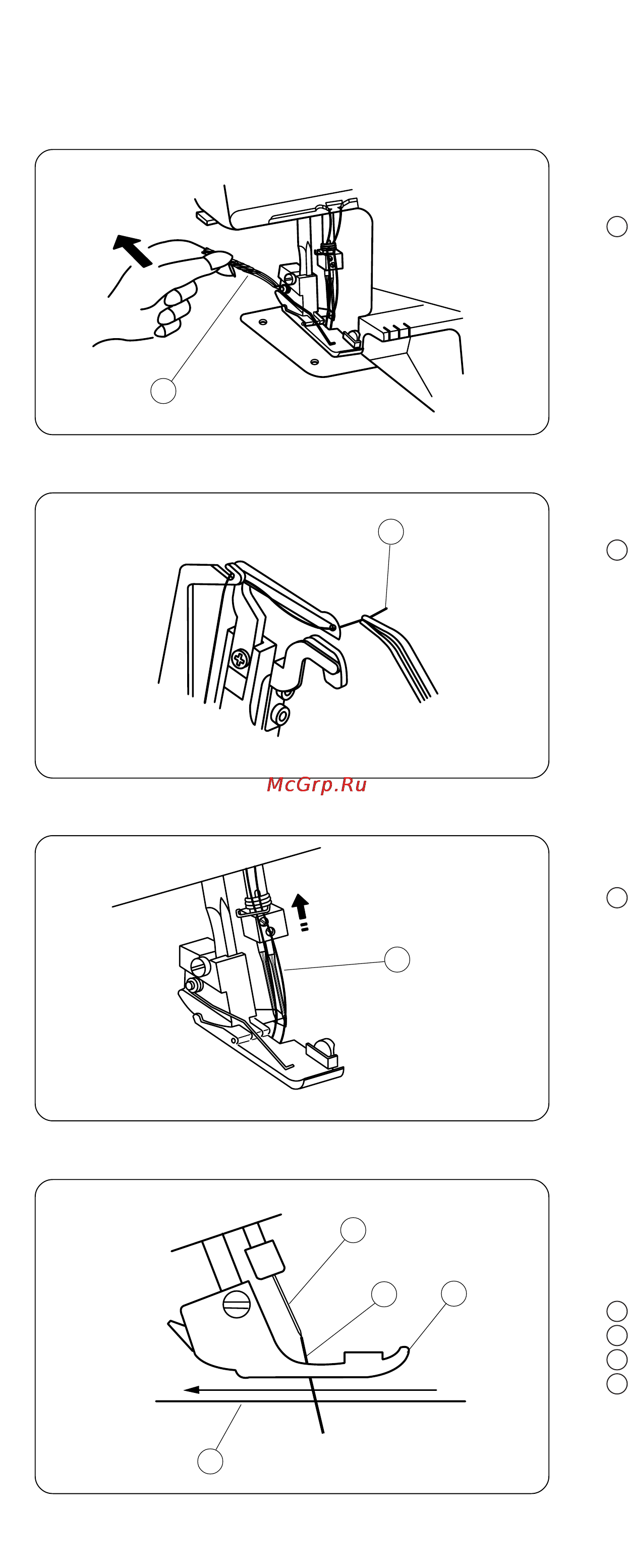 McGrp.Ru