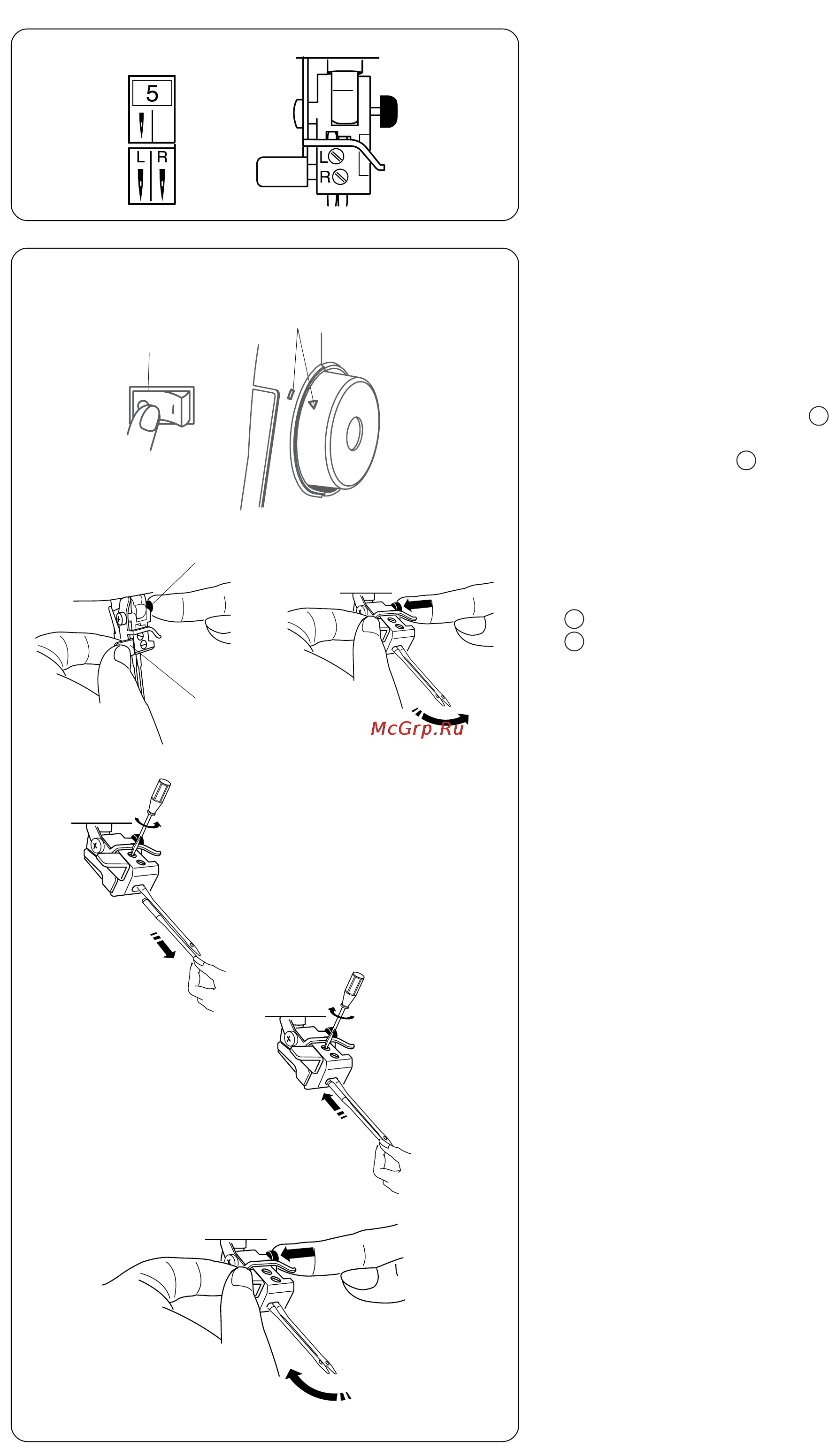 5

L R

L

R

McGrp.Ru