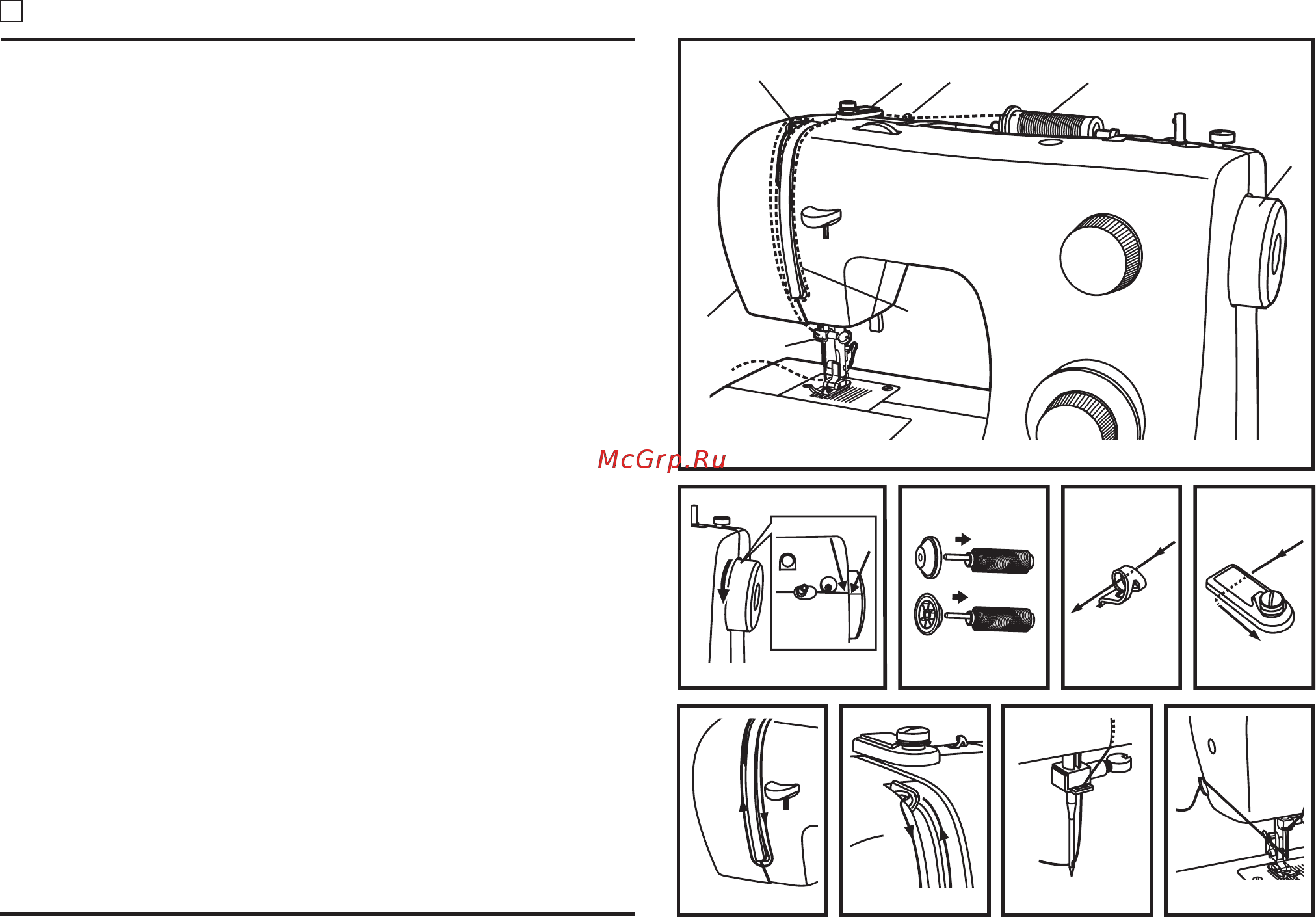 McGrp.Ru