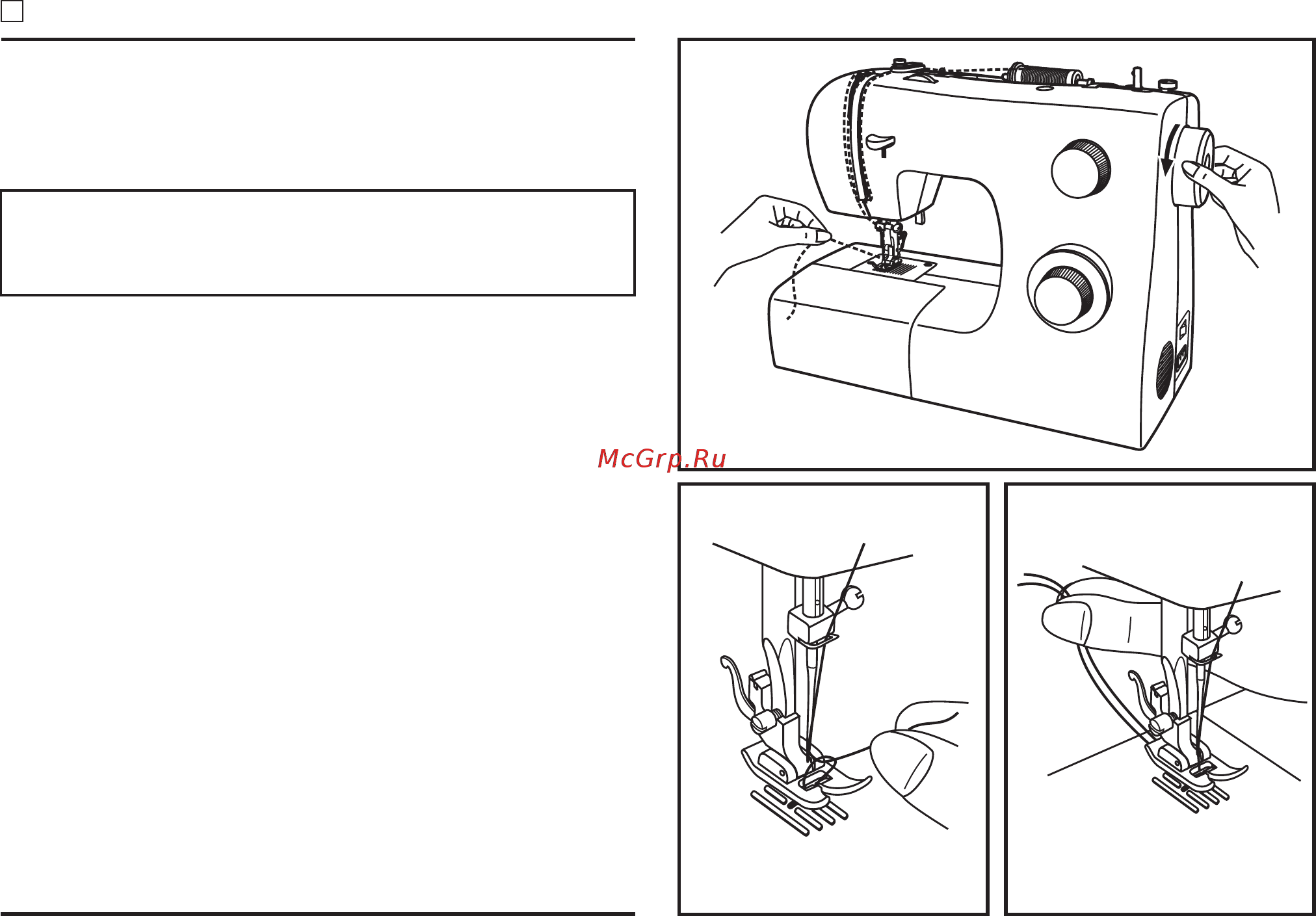 McGrp.Ru