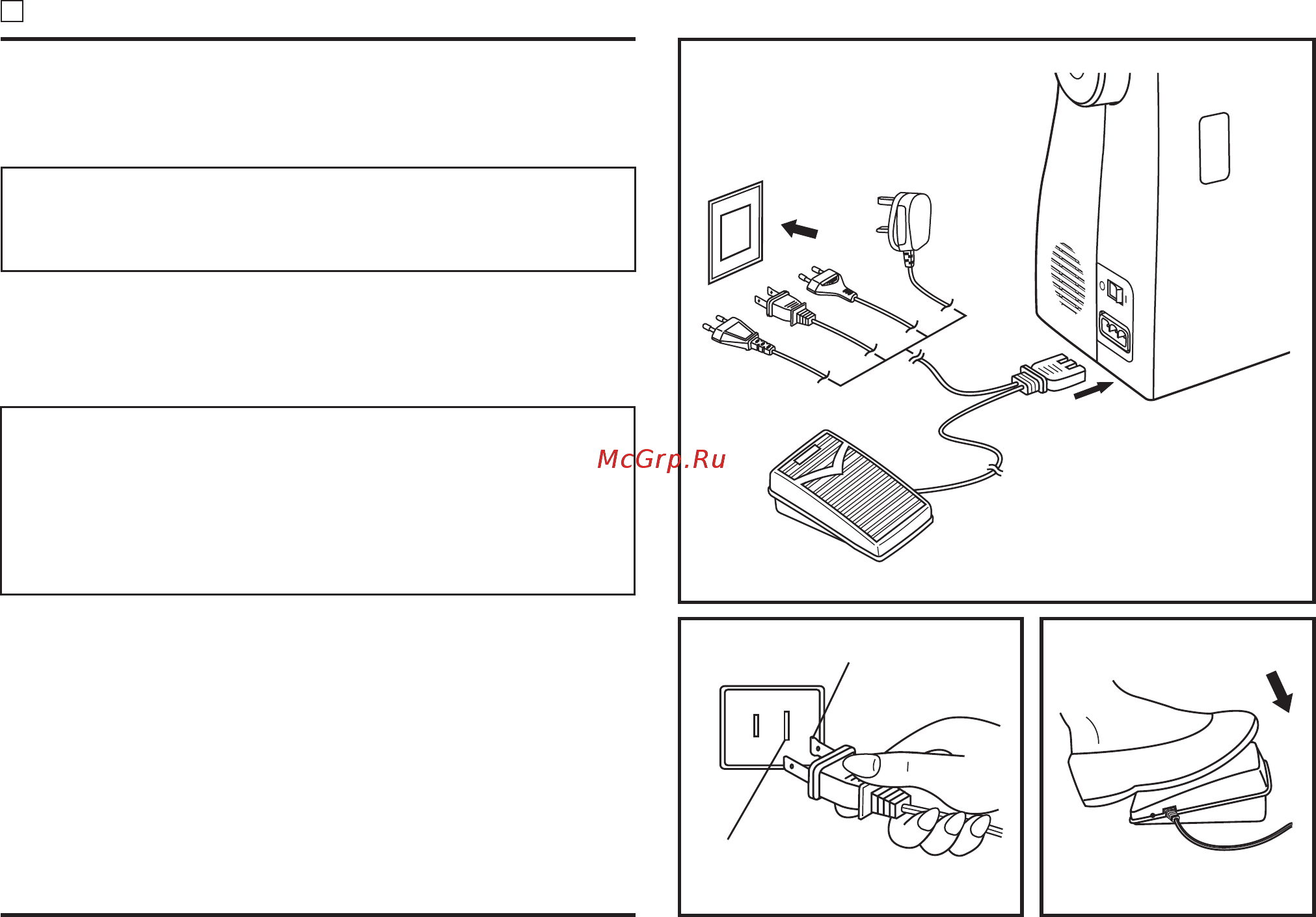 McGrp.Ru