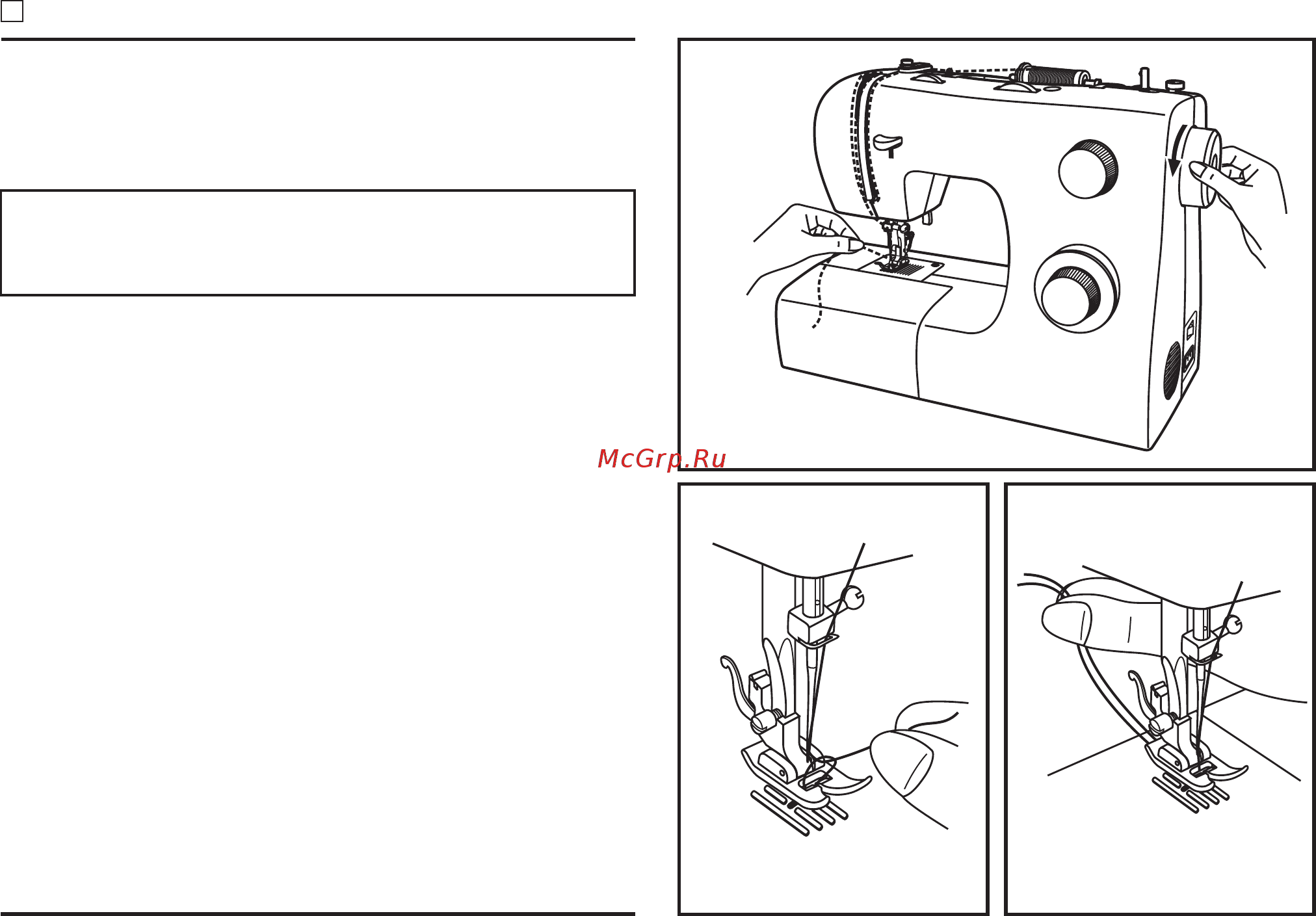 McGrp.Ru