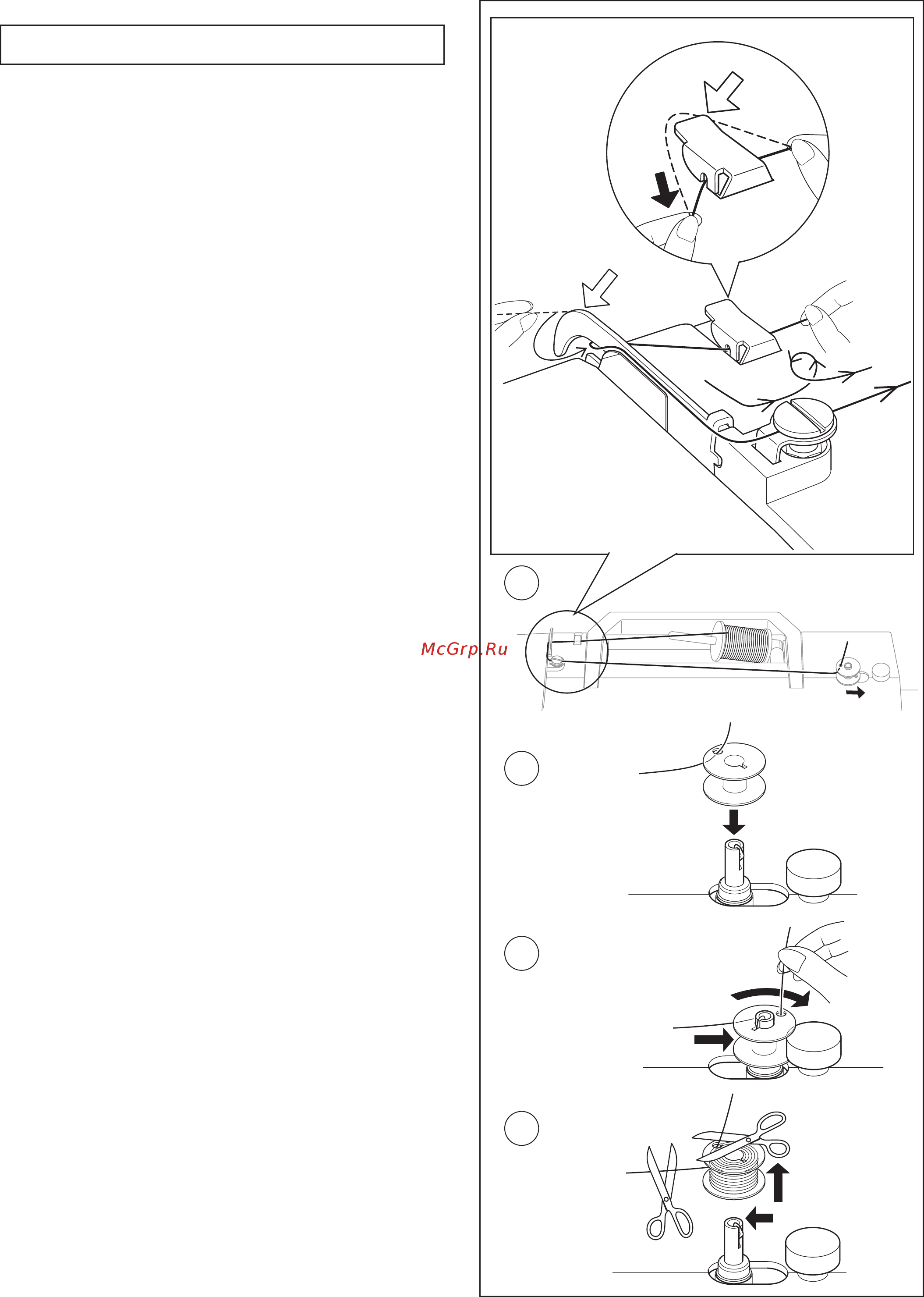 McGrp.Ru