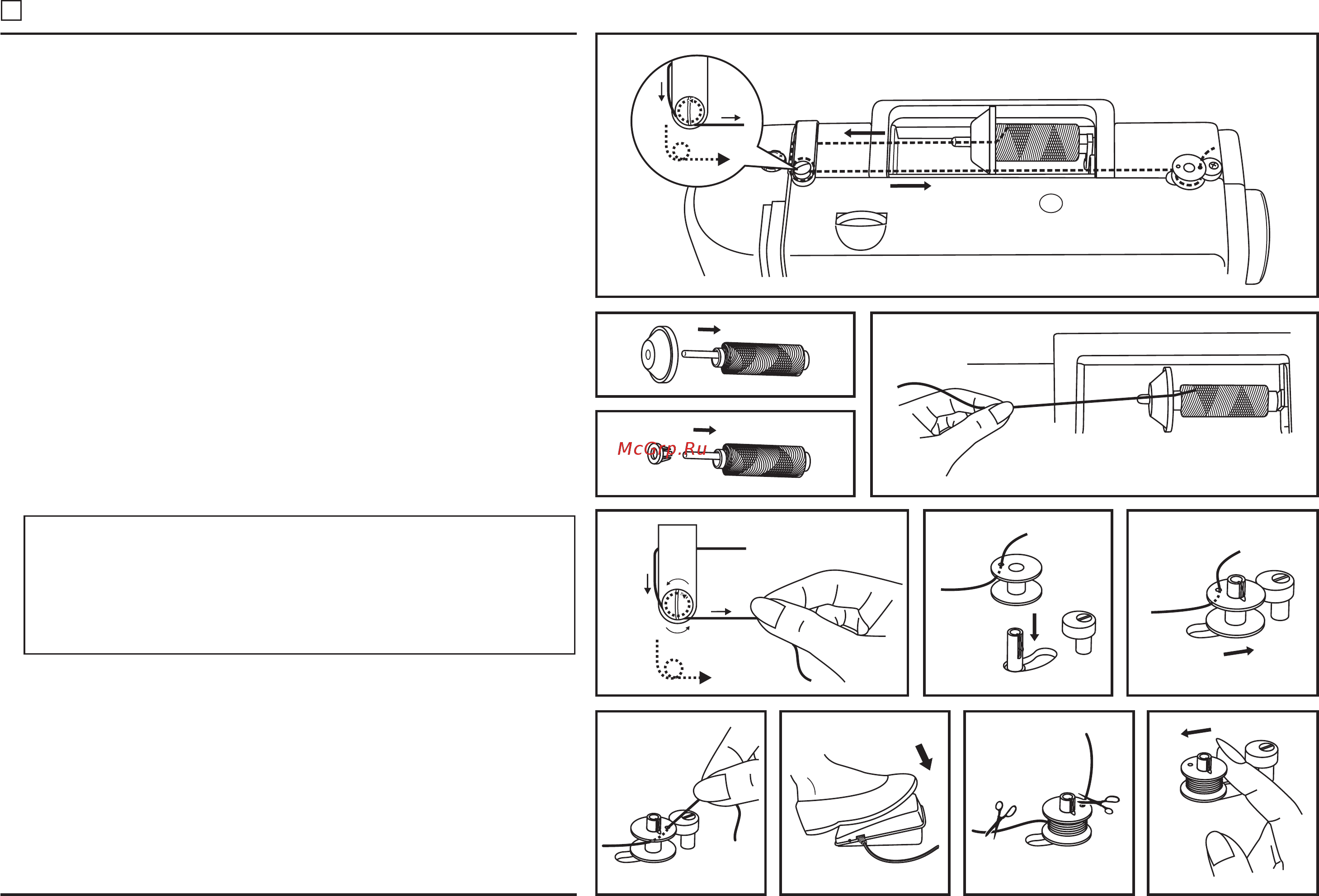 McGrp.Ru