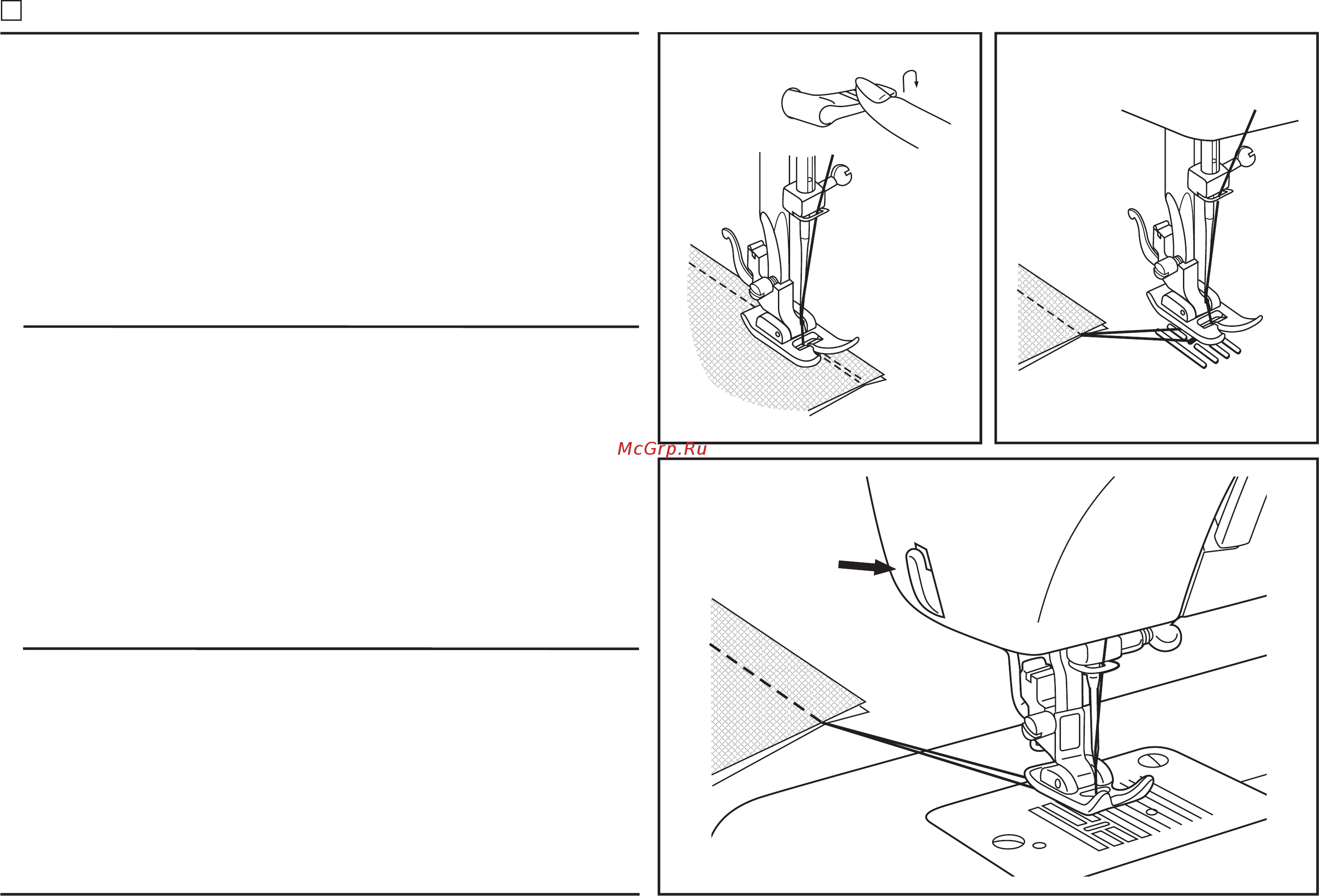 McGrp.Ru