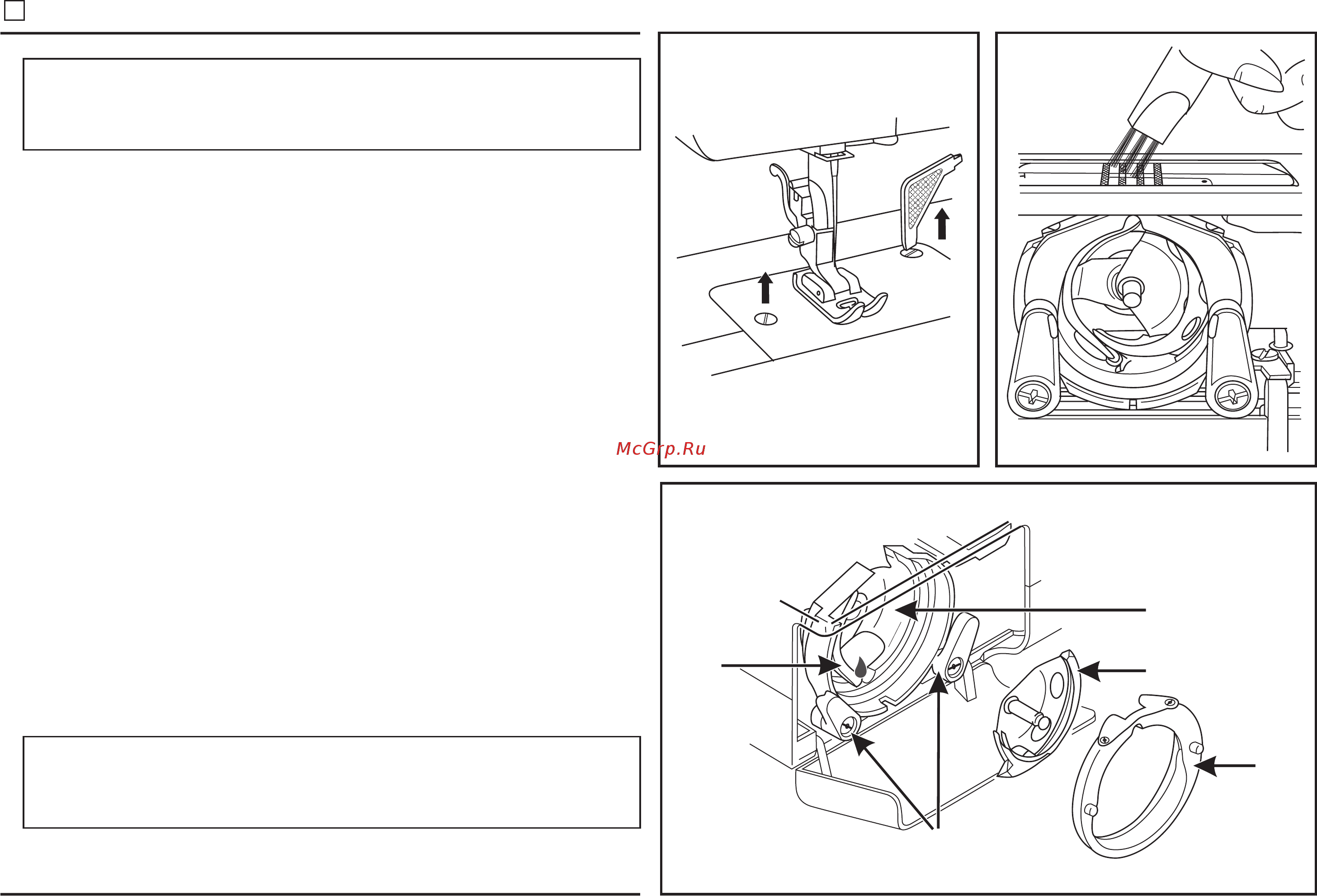 McGrp.Ru