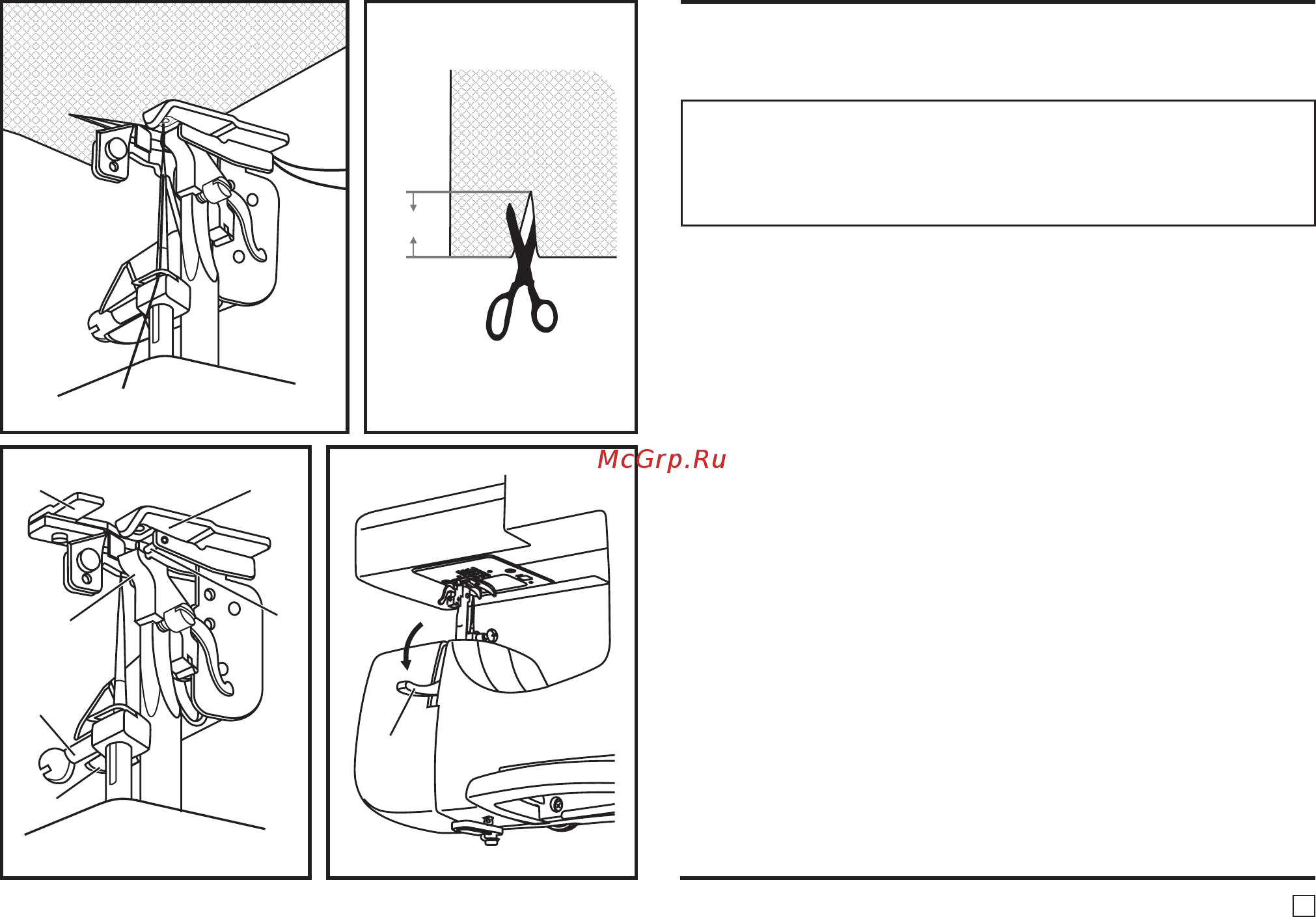 McGrp.Ru