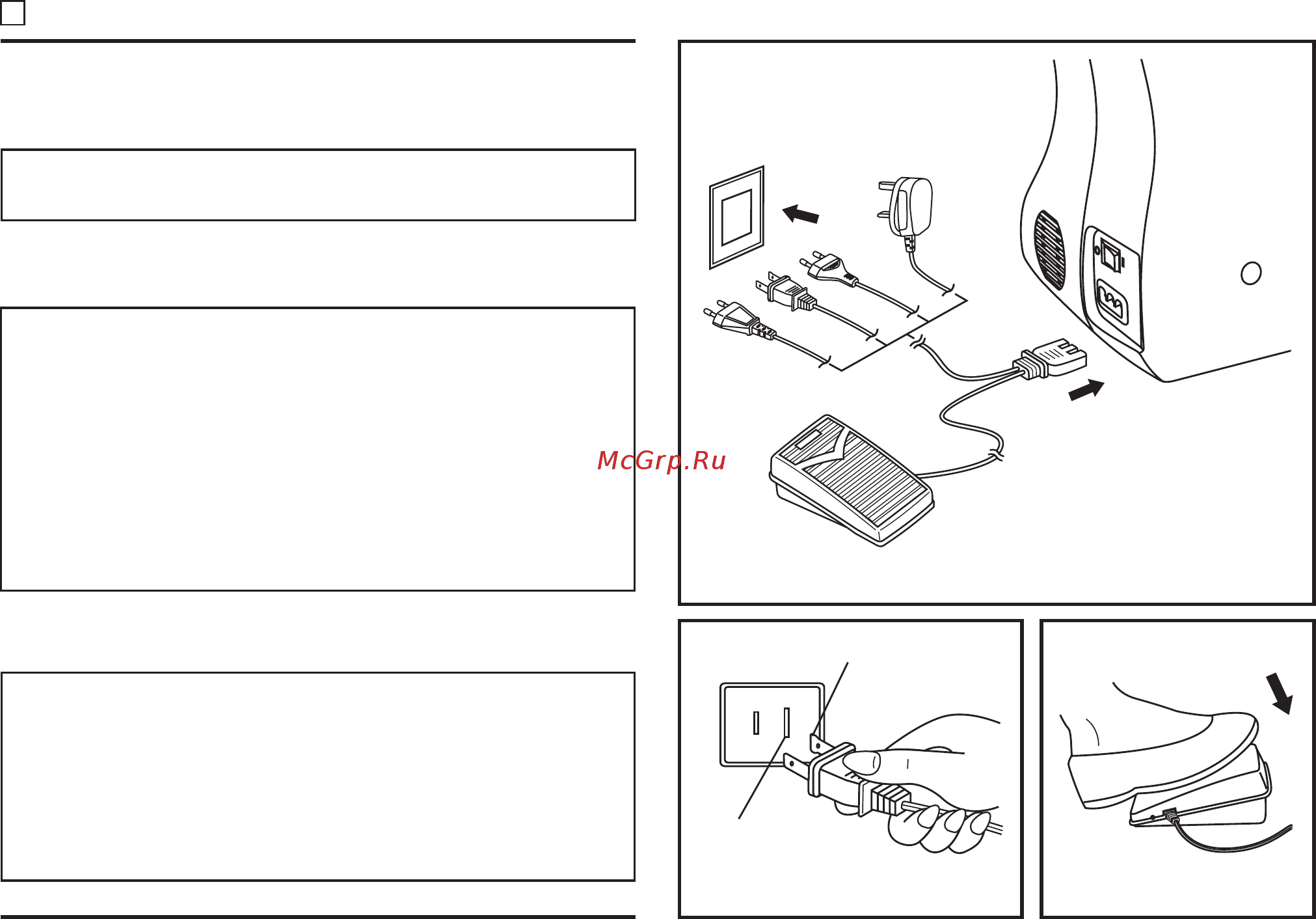 McGrp.Ru