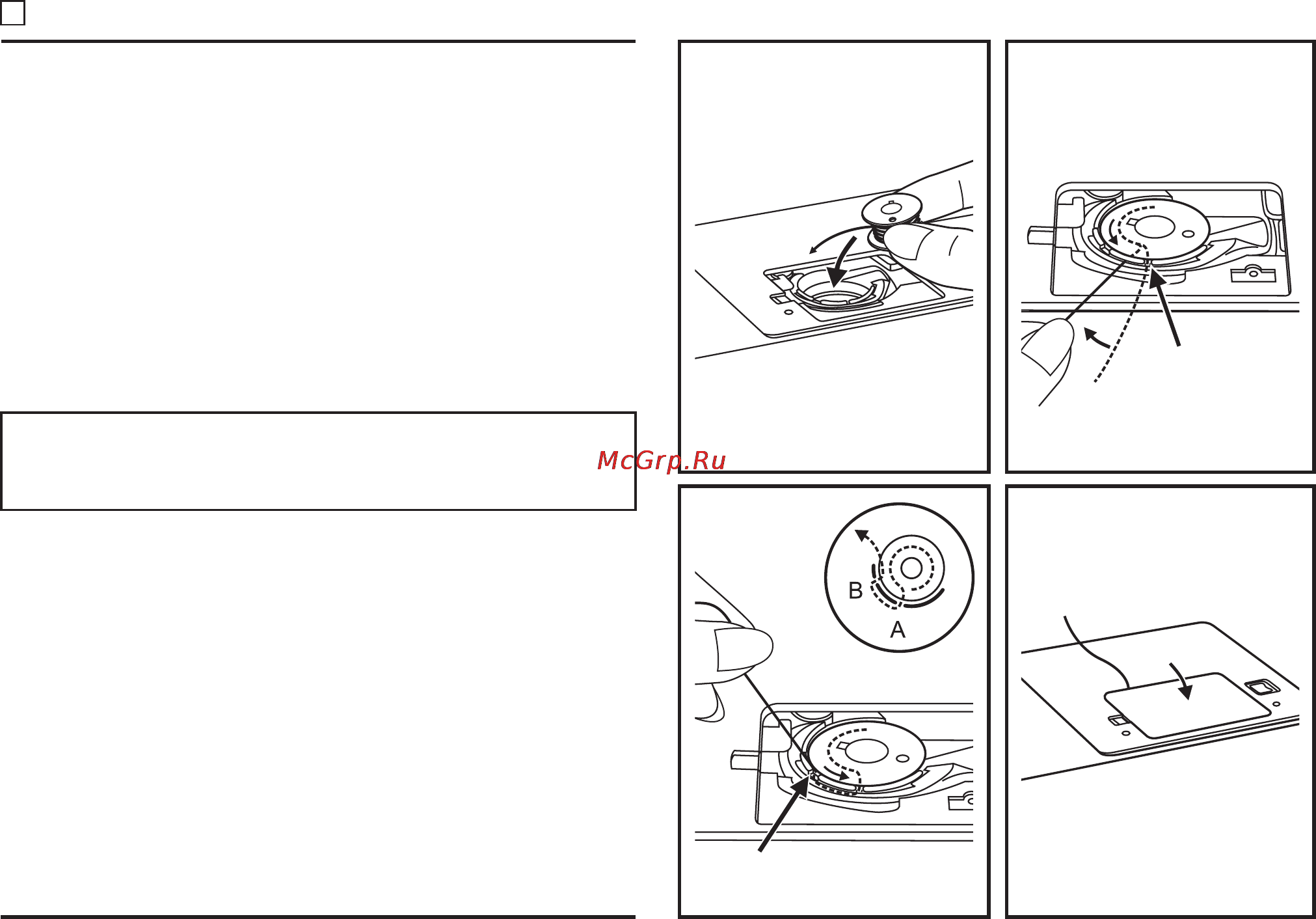 McGrp.Ru

B
A