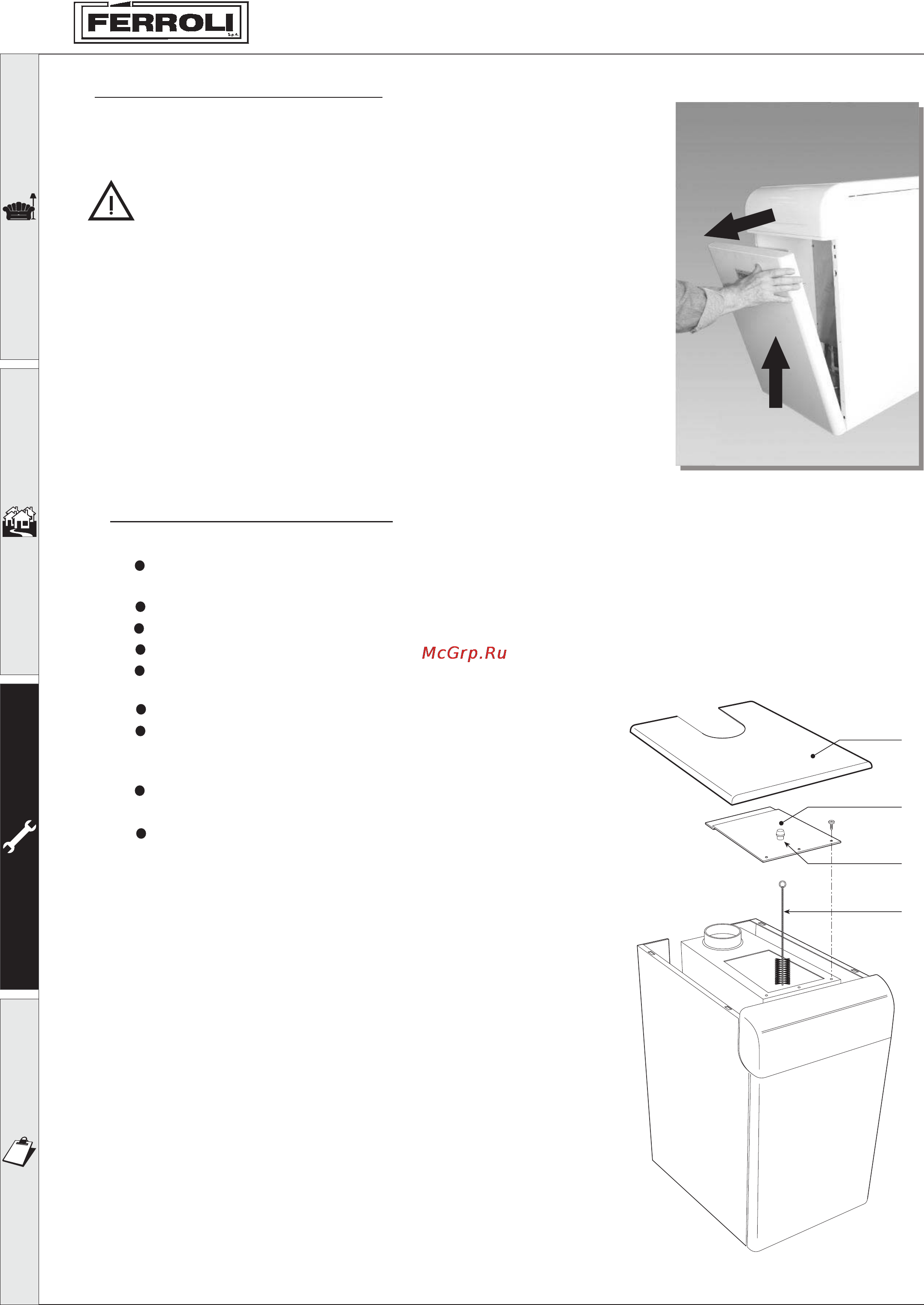 FERROLI S.p.A.

McGrp.Ru