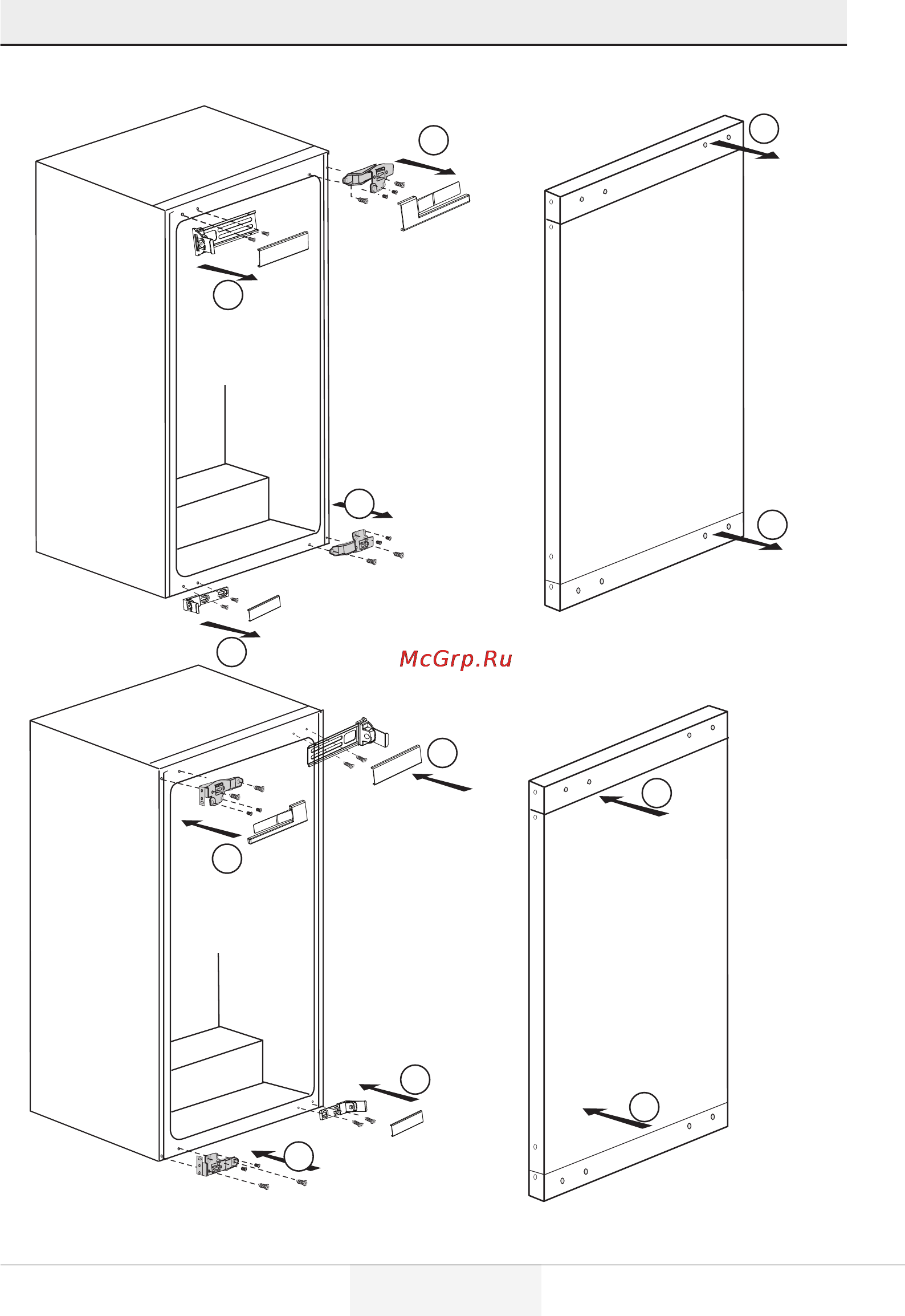 McGrp.Ru