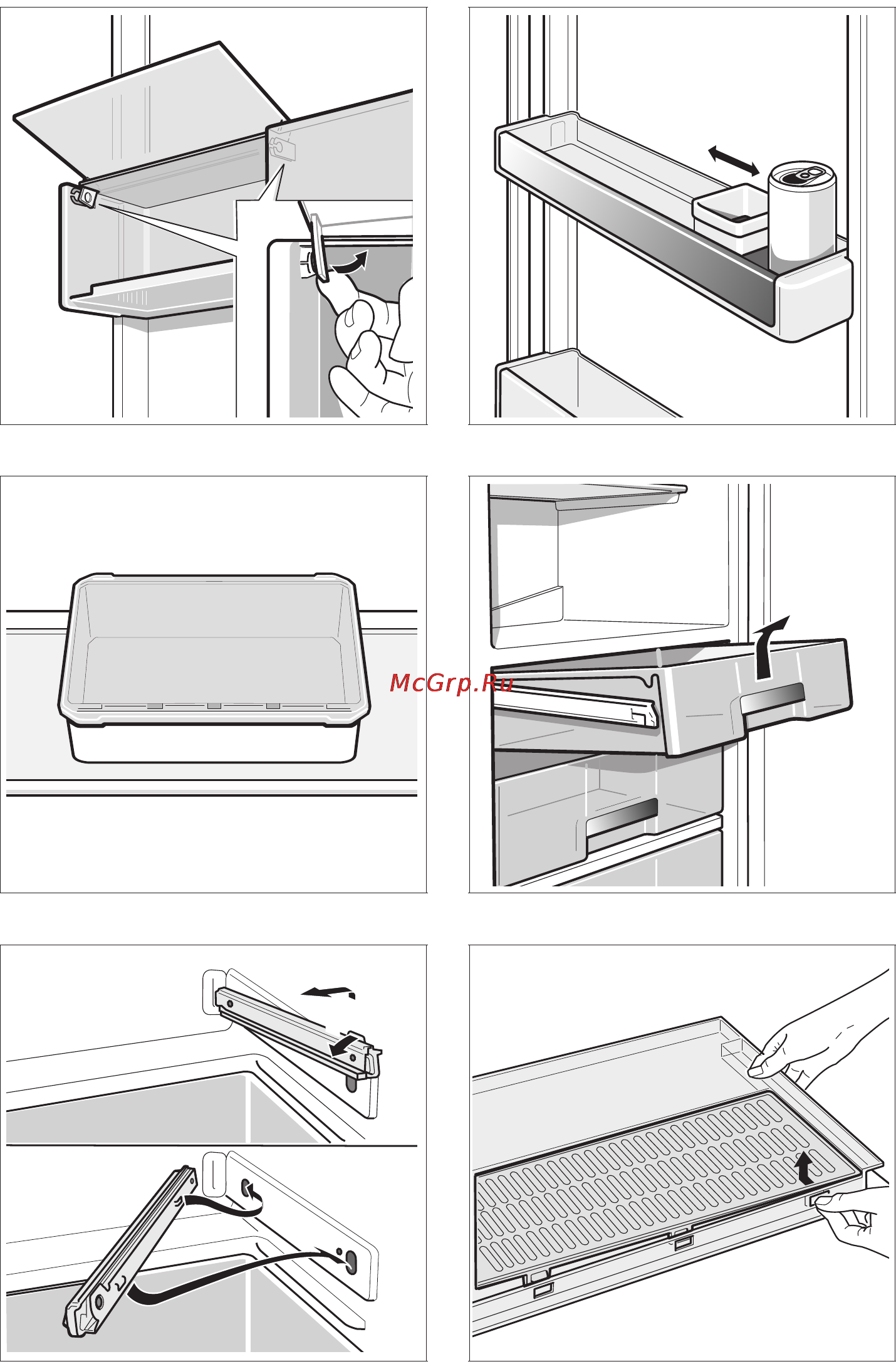 McGrp.Ru