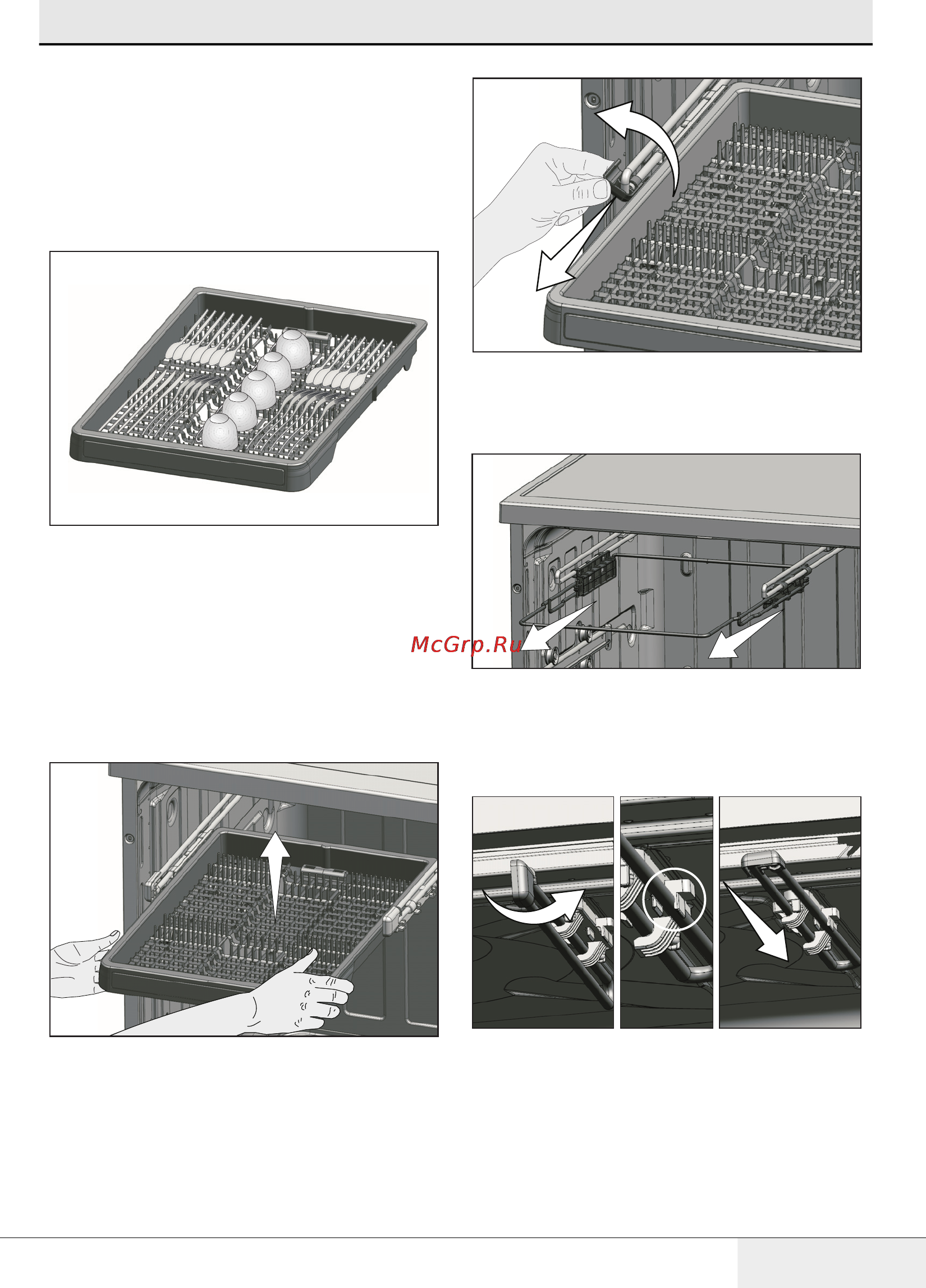 McGrp.Ru