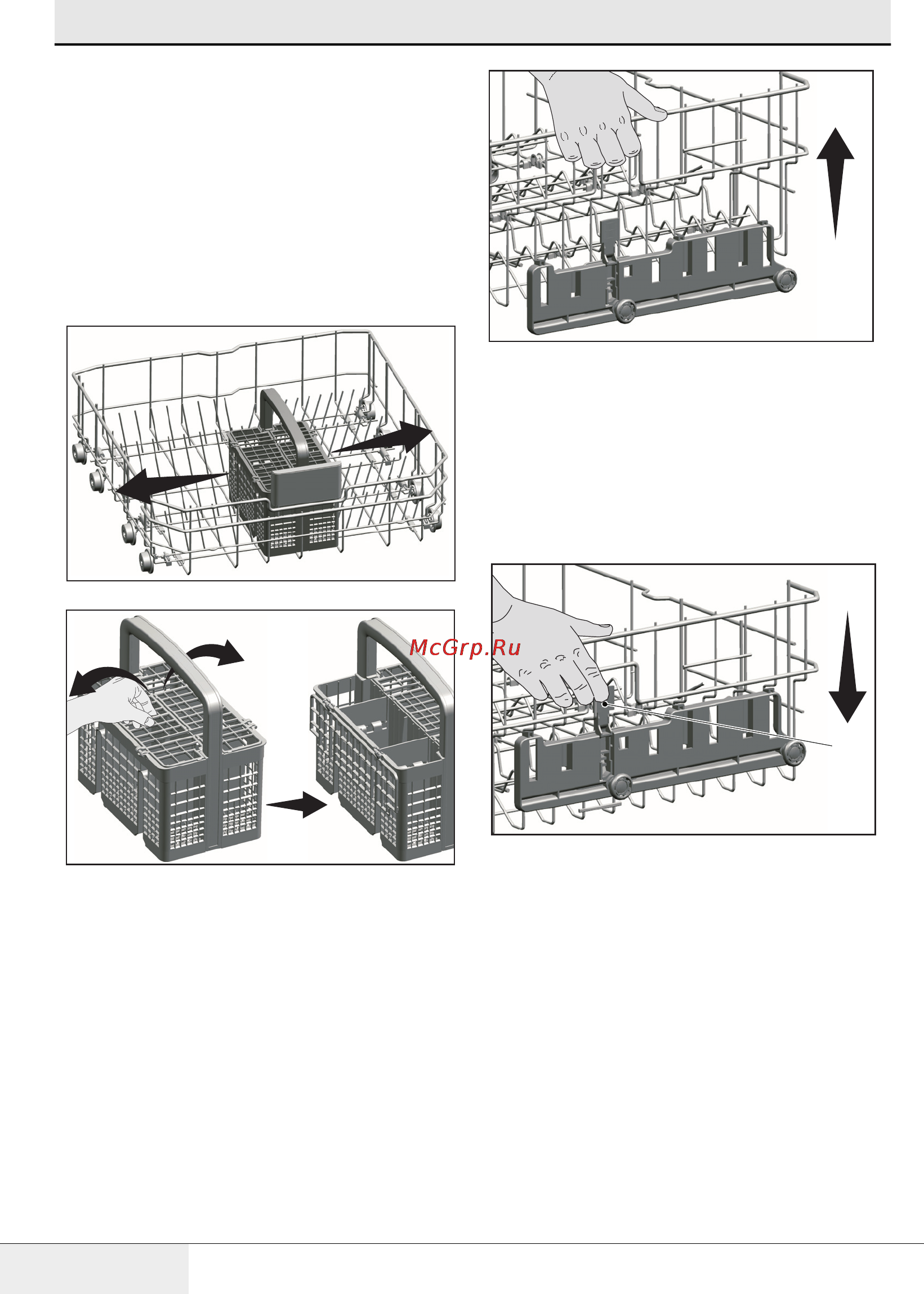 McGrp.Ru