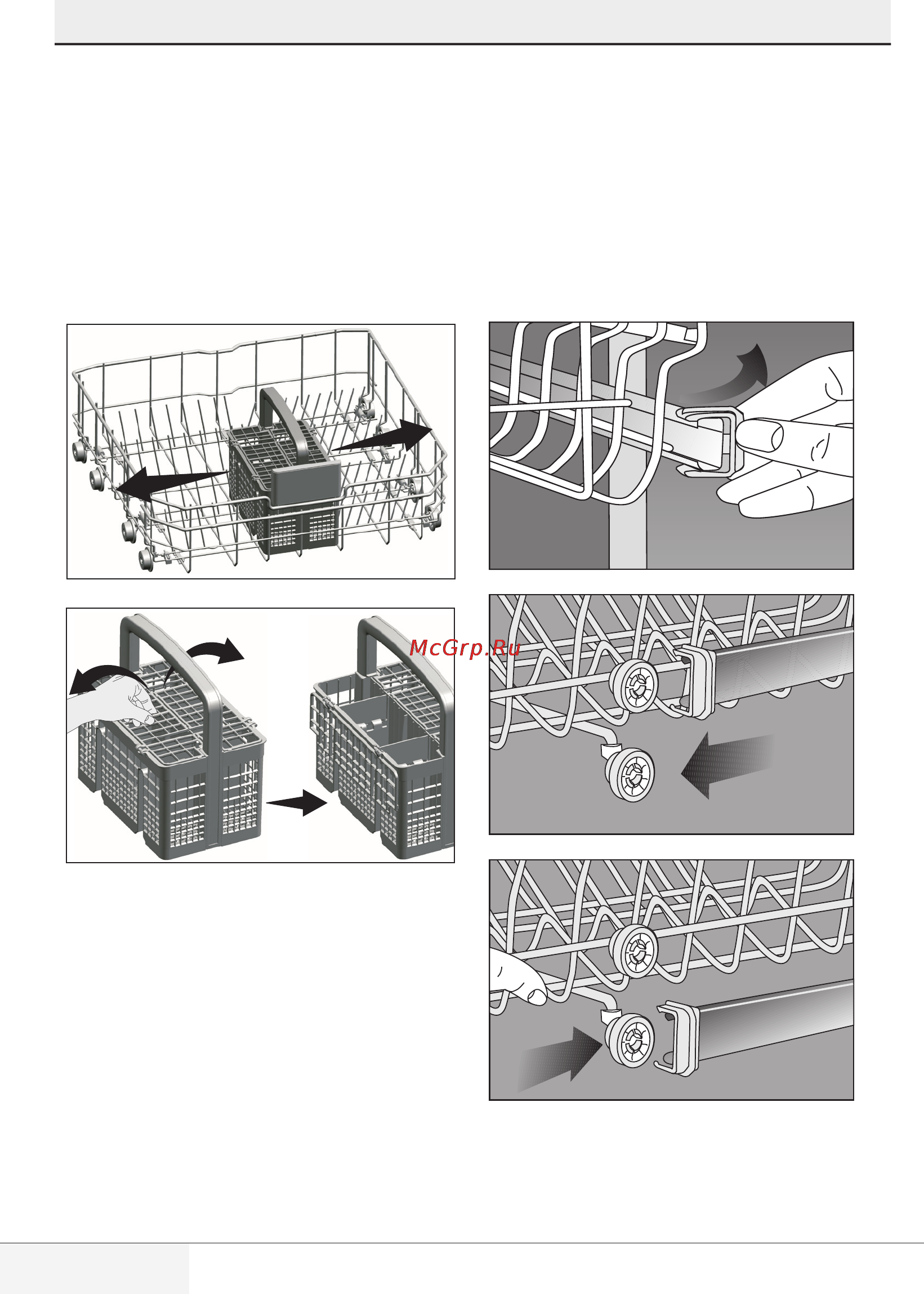 McGrp.Ru