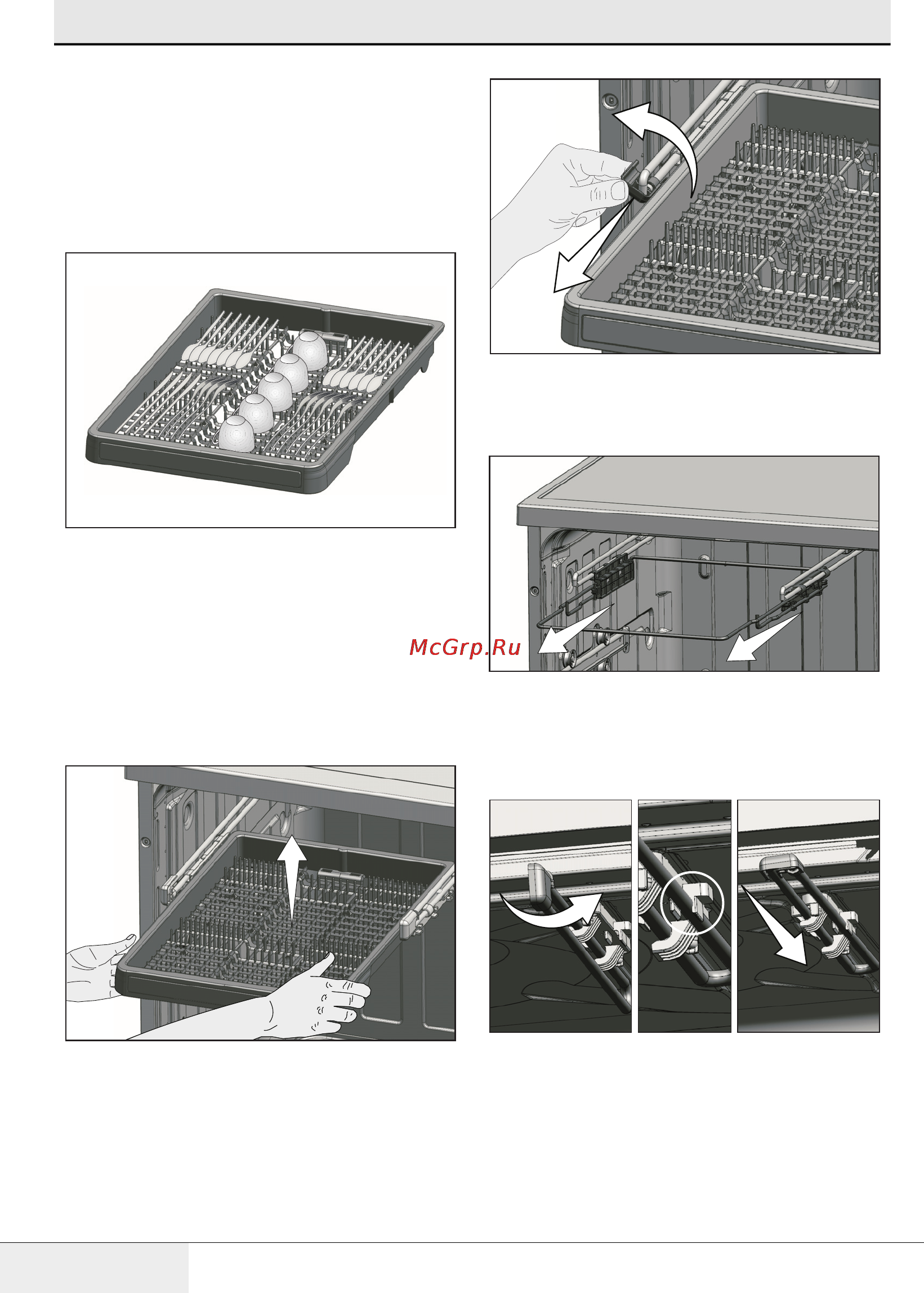 McGrp.Ru