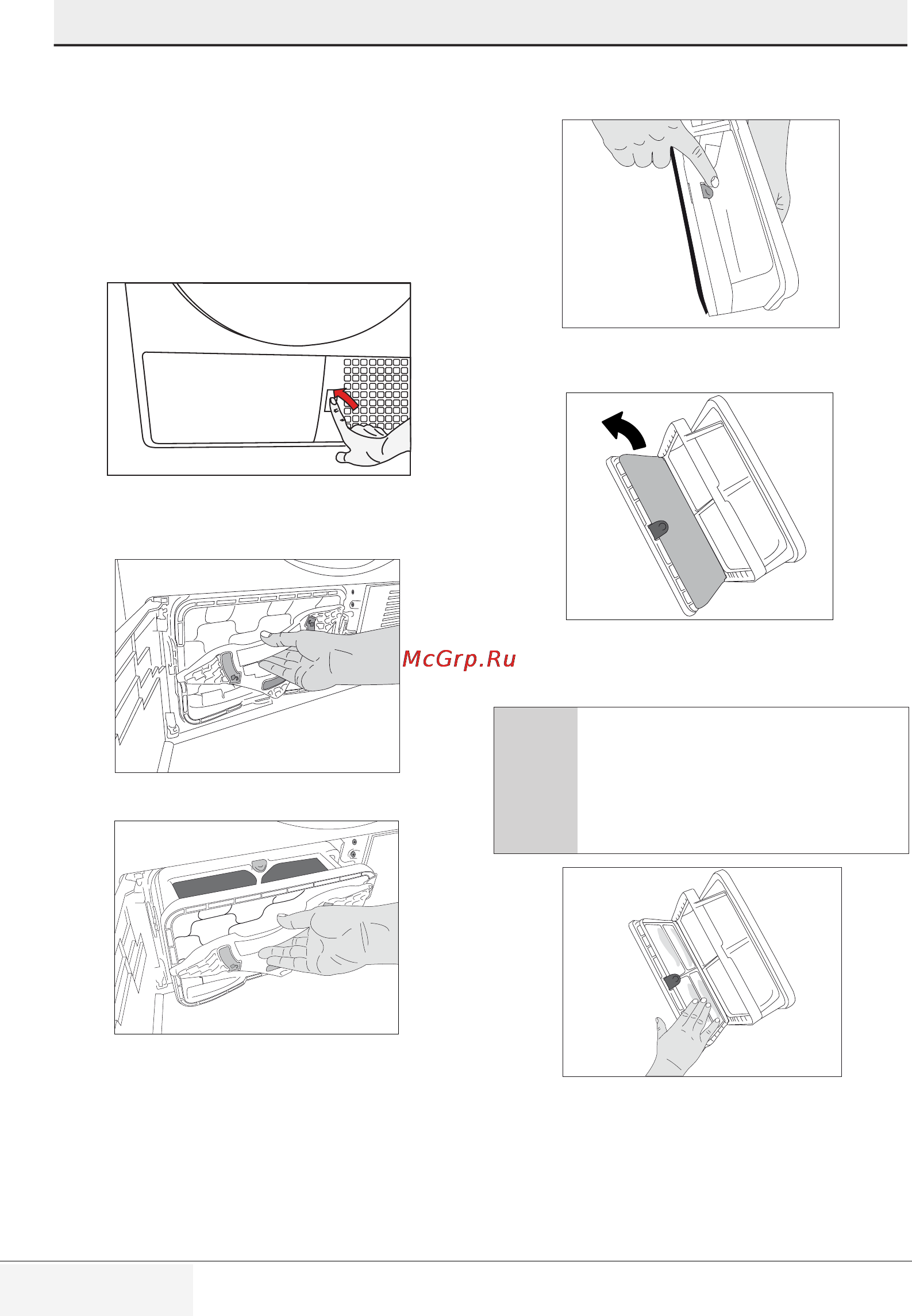 McGrp.Ru