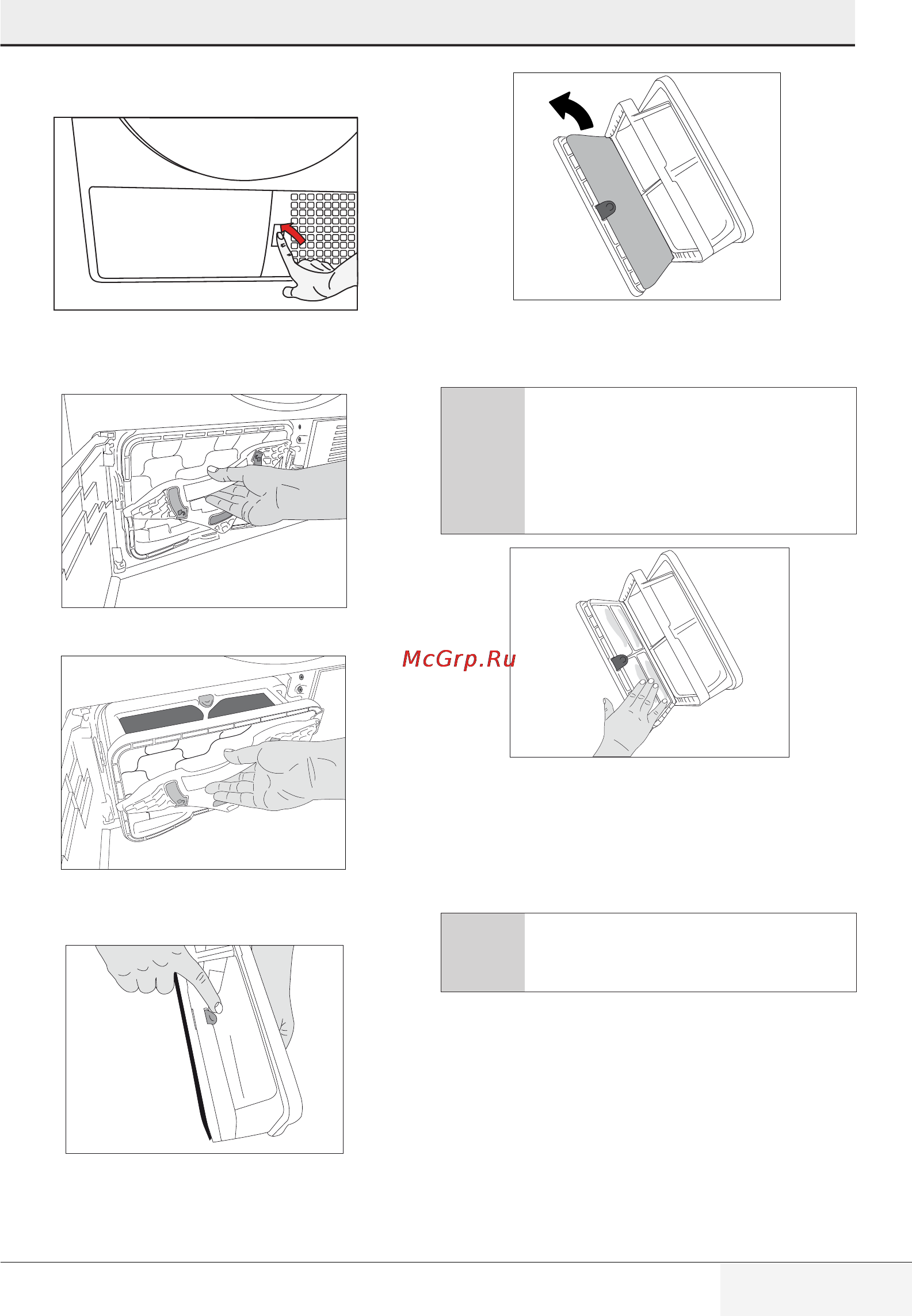 McGrp.Ru