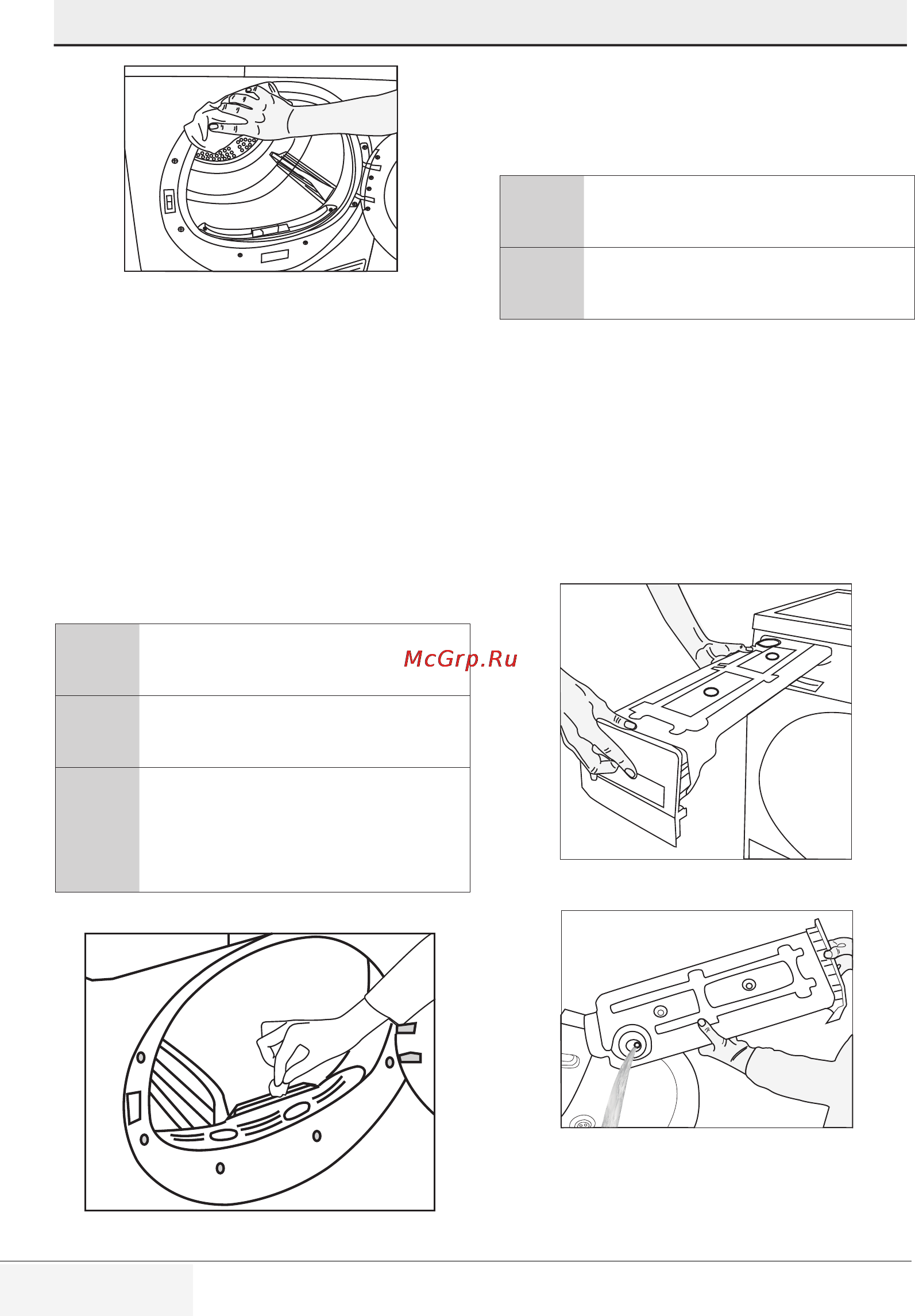 McGrp.Ru