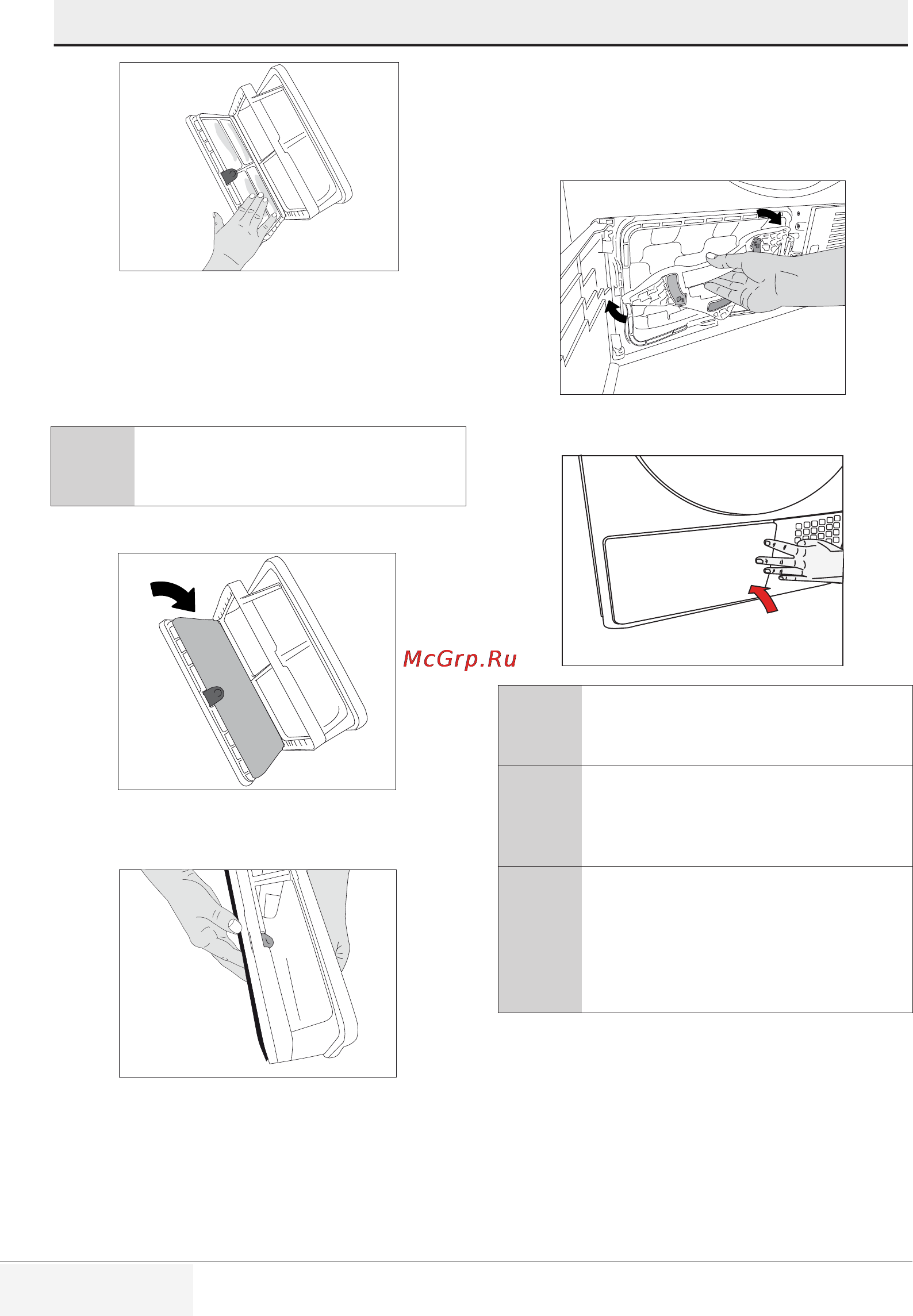 McGrp.Ru