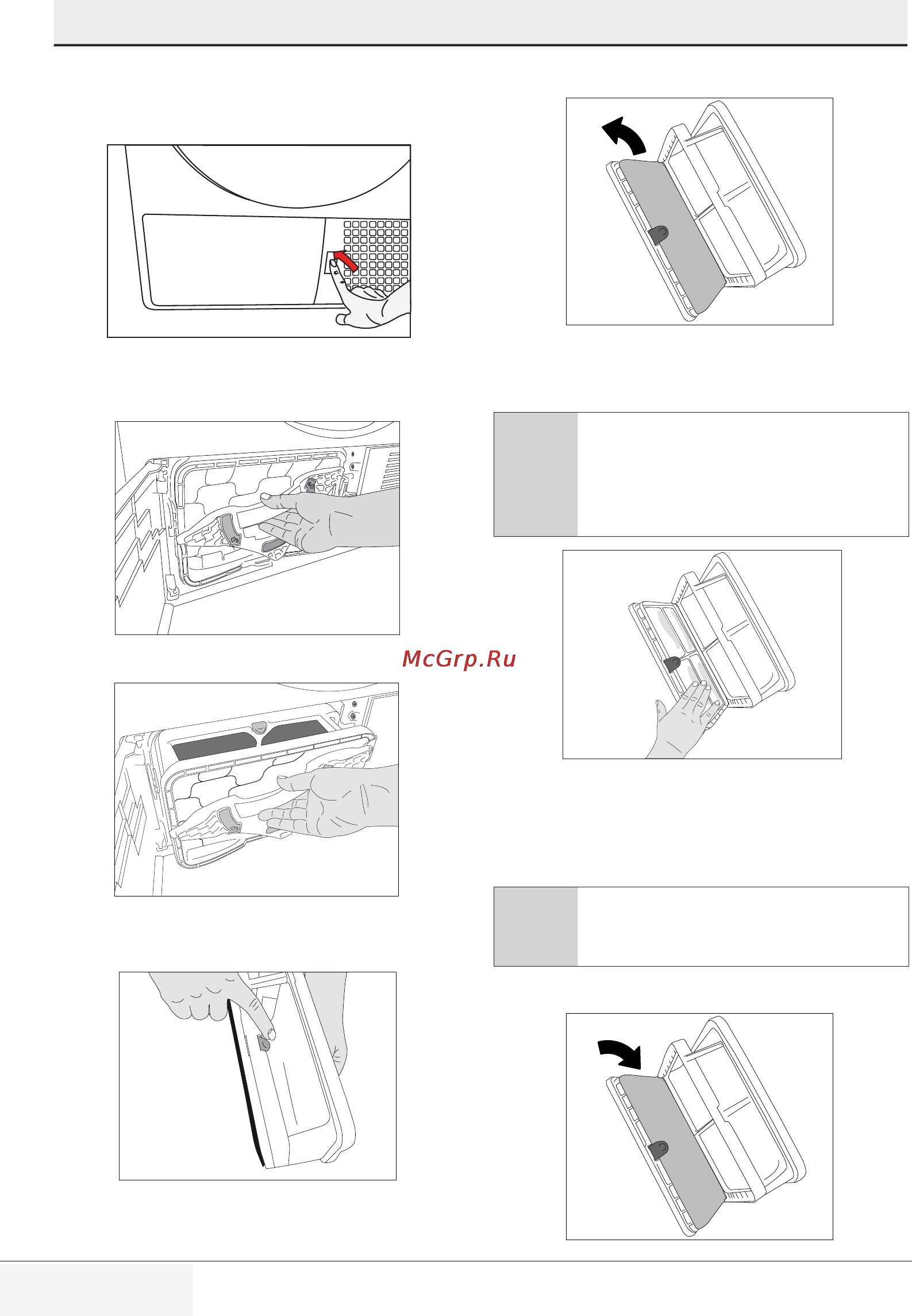 McGrp.Ru