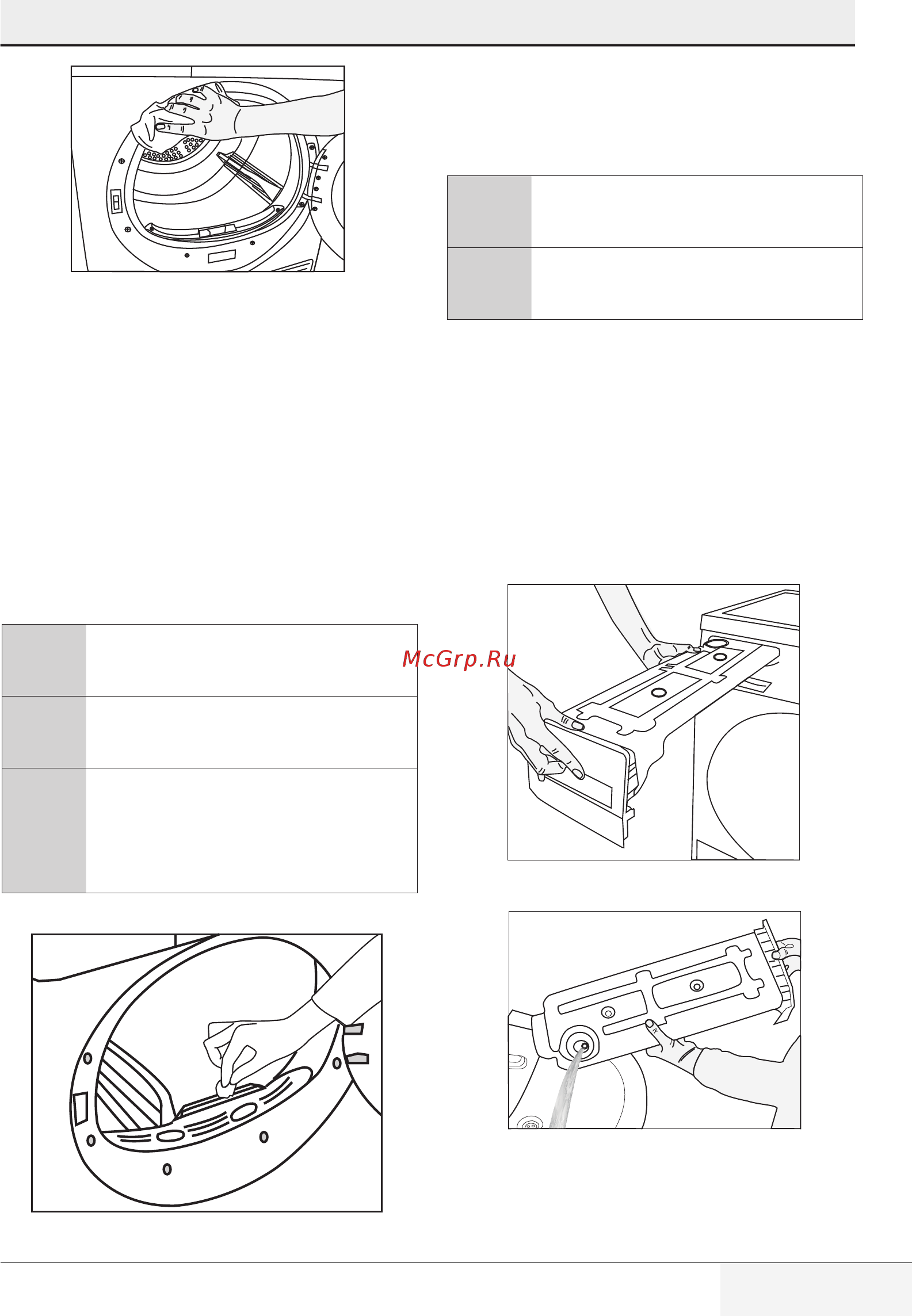 McGrp.Ru