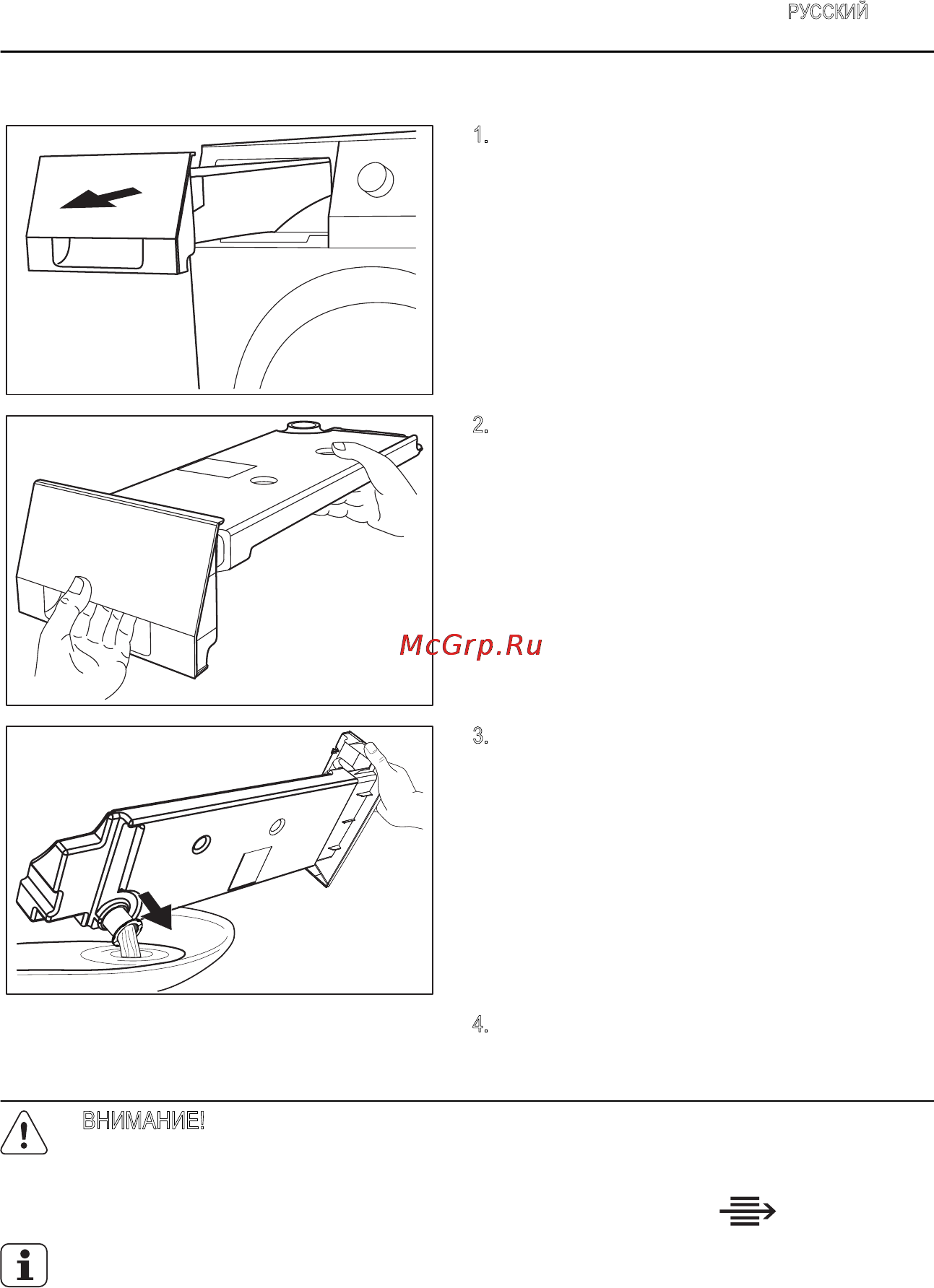 РУССКИЙ

1.

2.

McGrp.Ru

3.

4.

ВНИМАНИЕ!