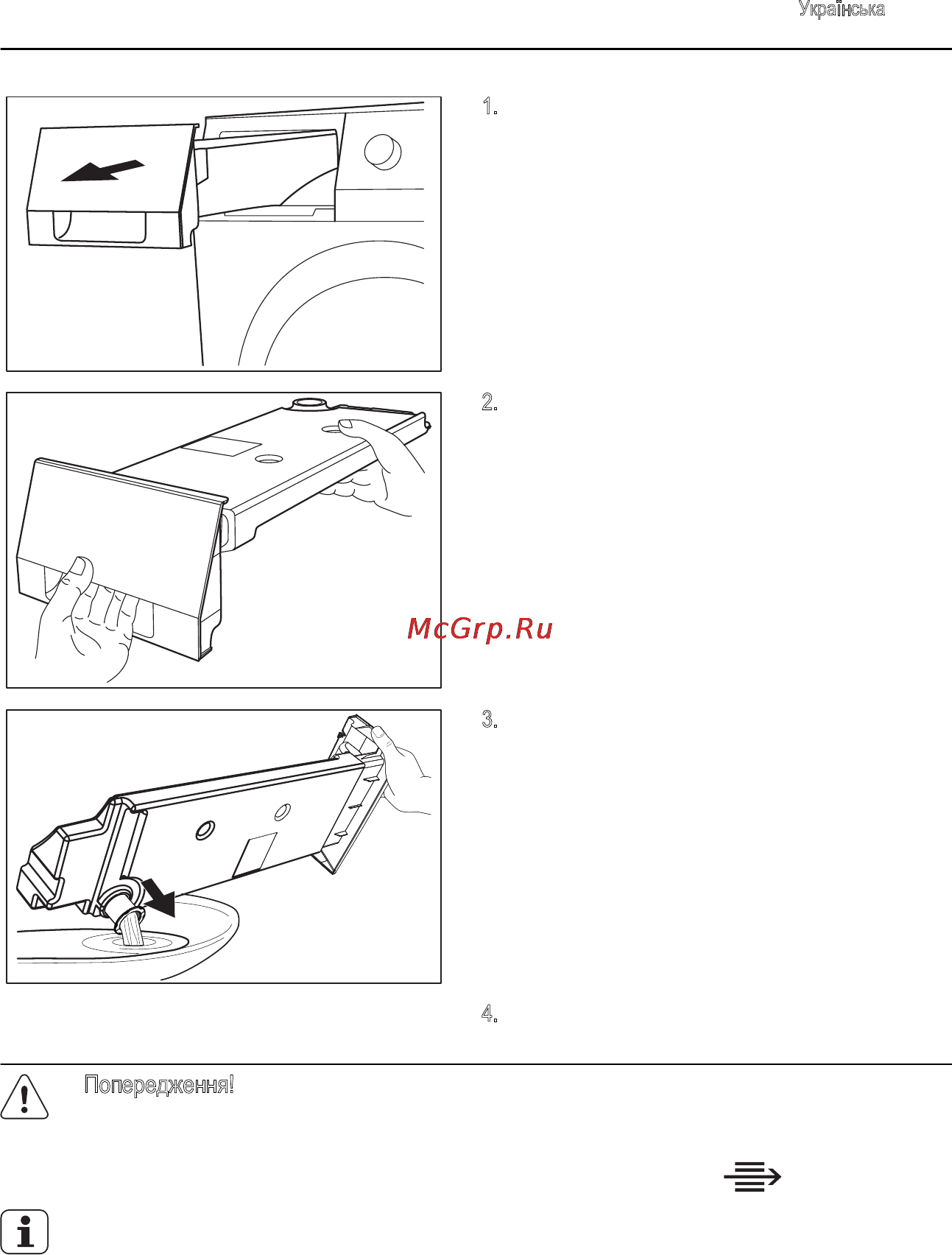 Українська

1.

2.

McGrp.Ru

3.

4.

Попередження!