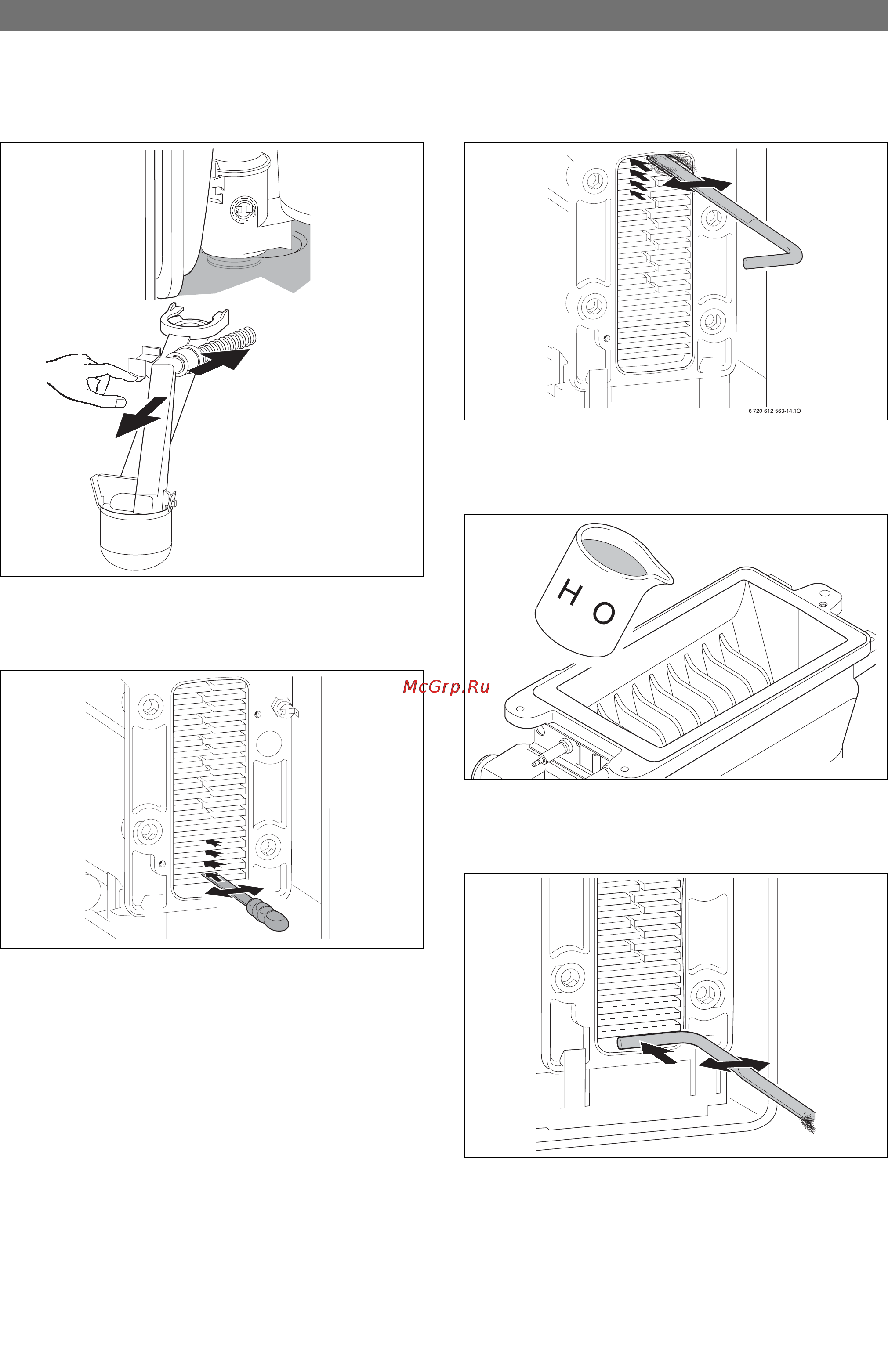 6 720 612 563-14.1O

H O

McGrp.Ru