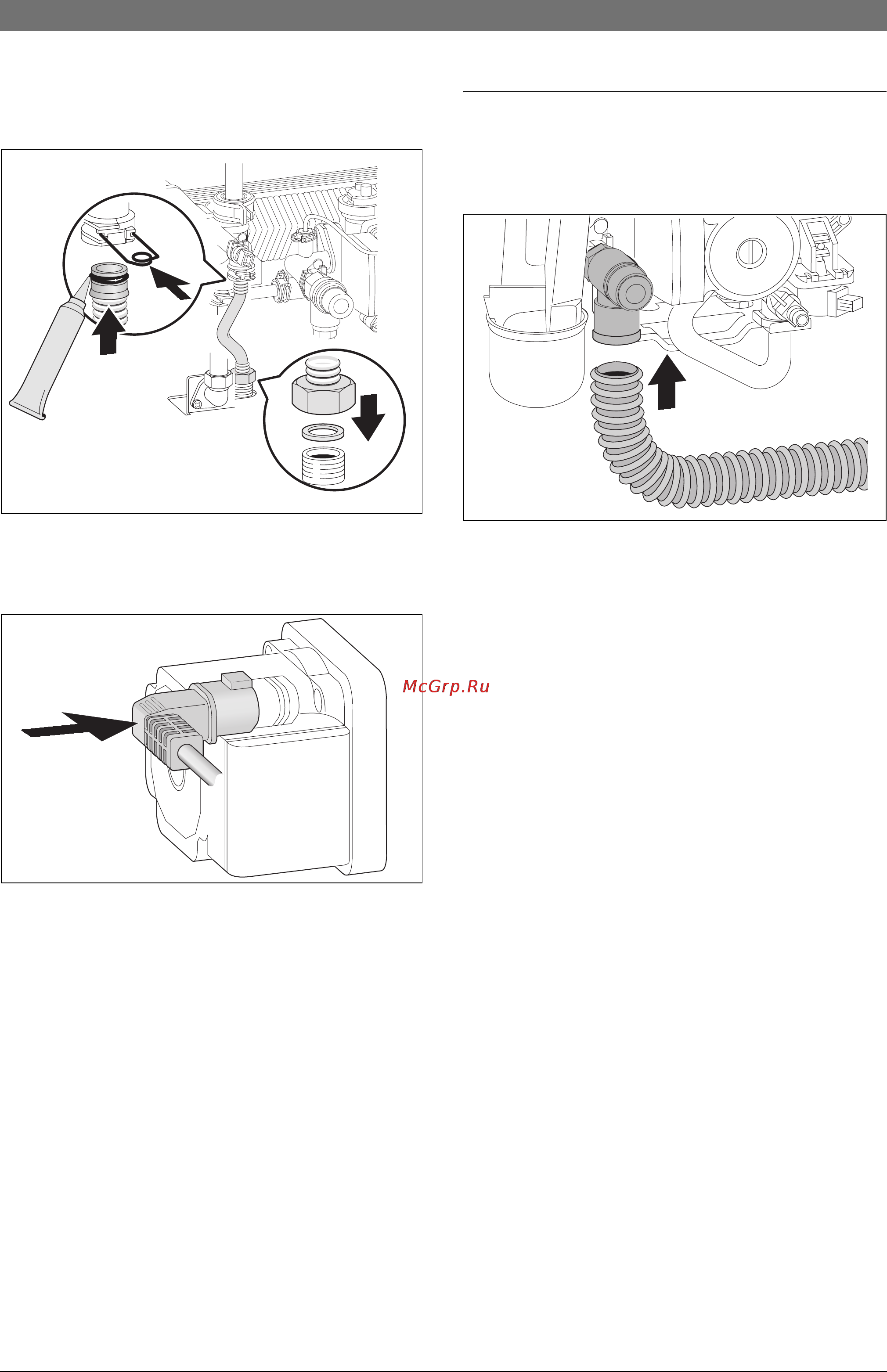 McGrp.Ru