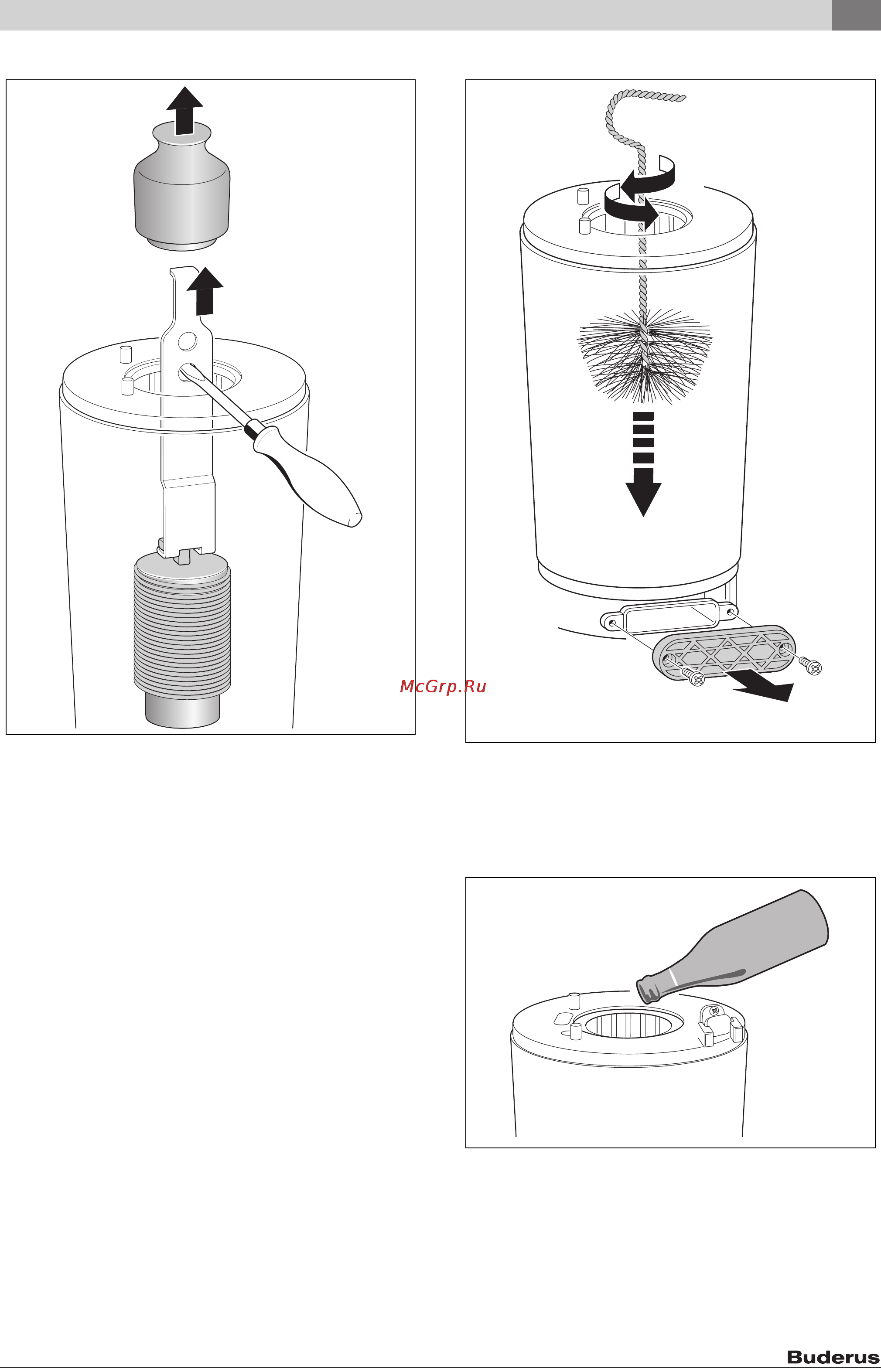 McGrp.Ru

Buderus