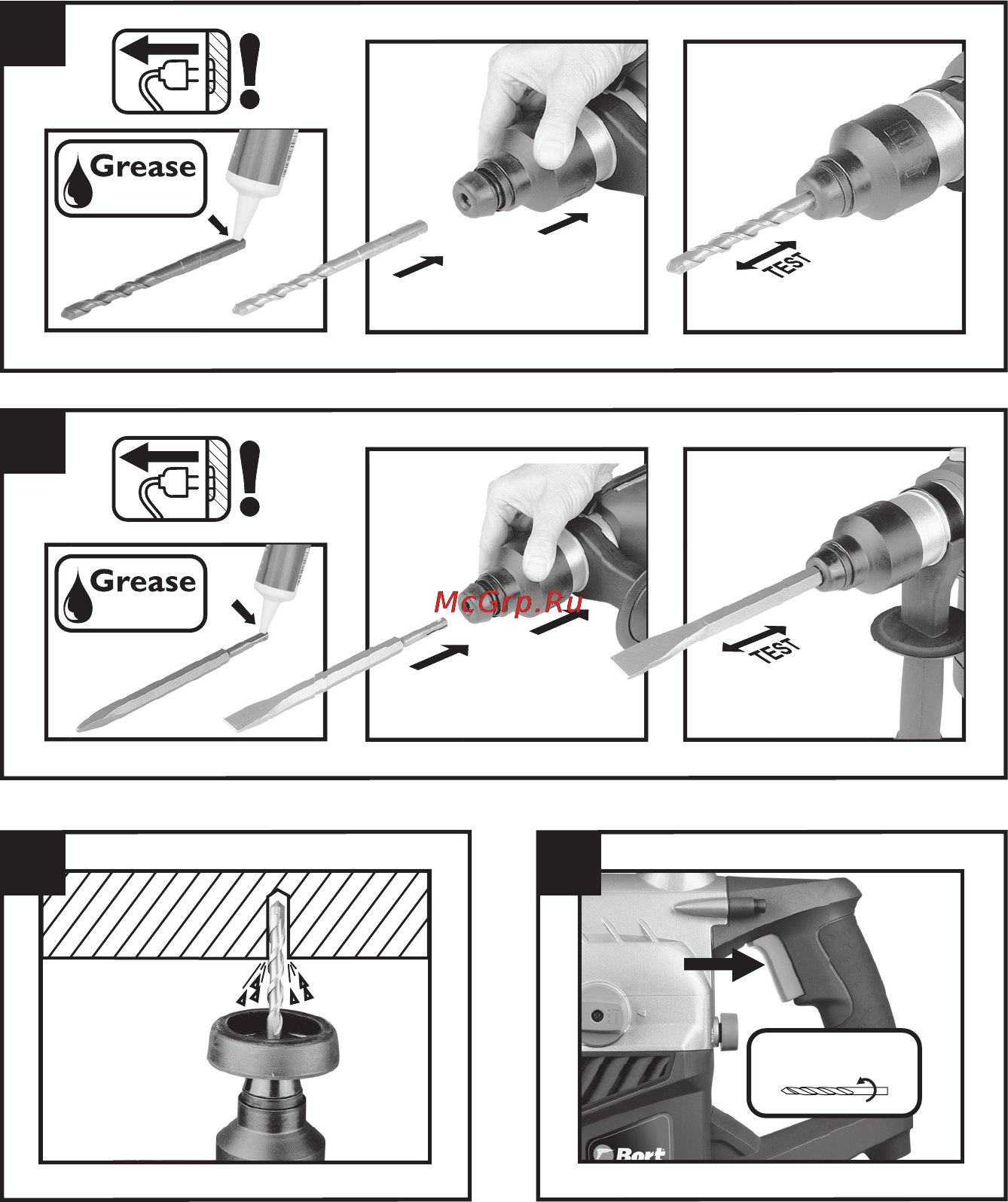 Grease

TEST

Grease

McGrp.Ru

TEST

Bort