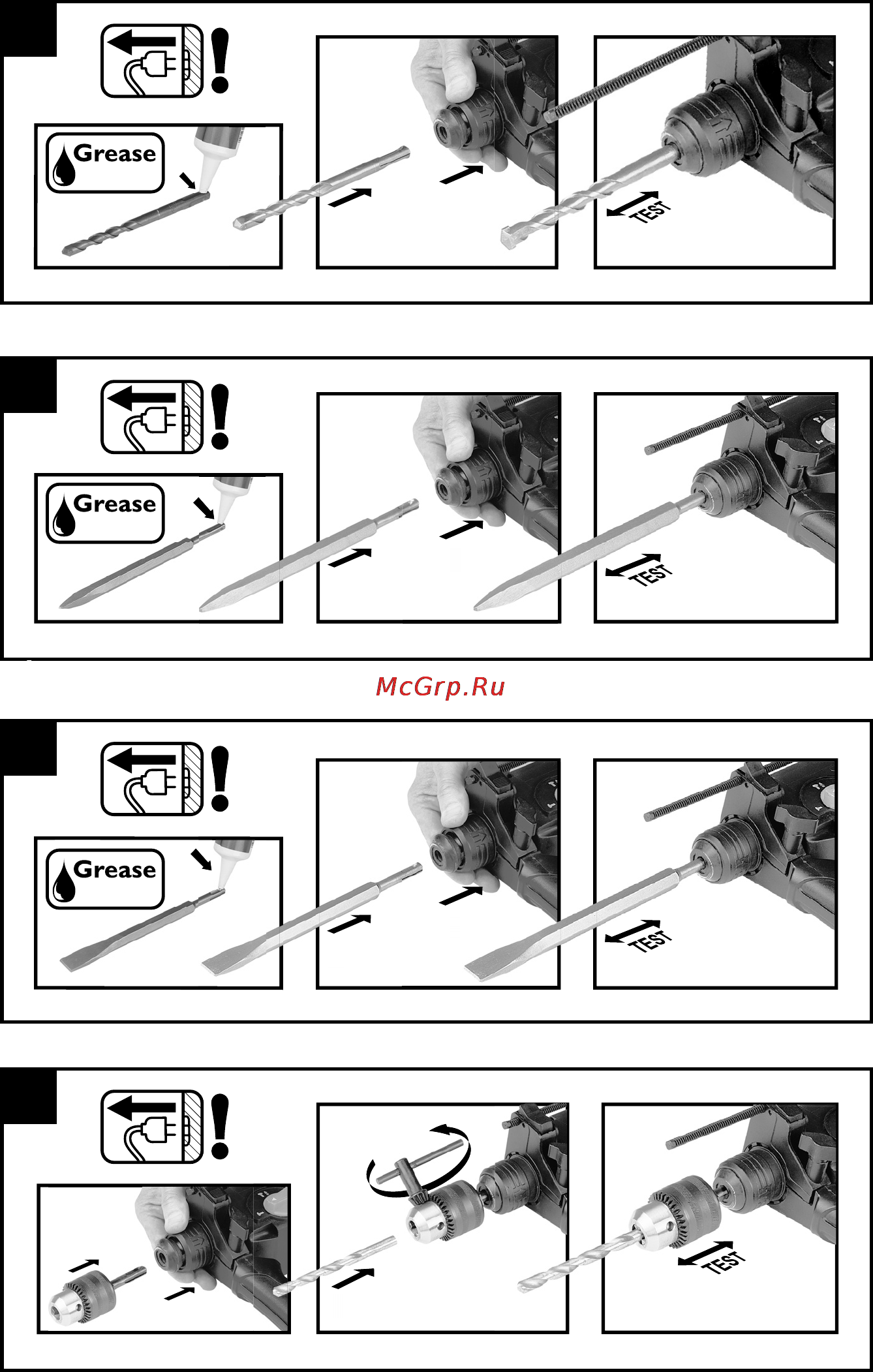 Grease

TEST

Grease

TEST

McGrp.Ru

Grease

TEST

TEST